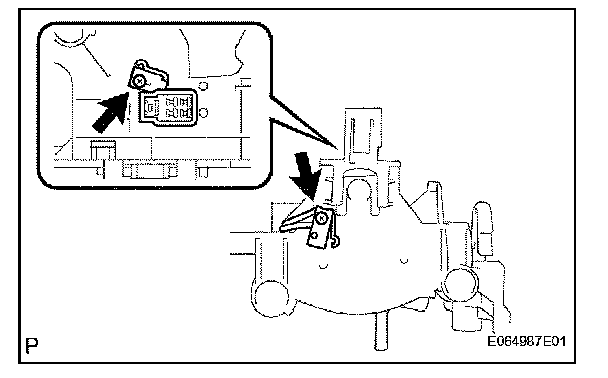 P

E064987E01