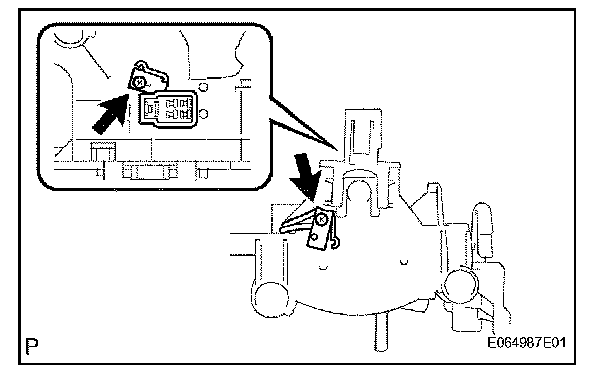 P
E064987E01