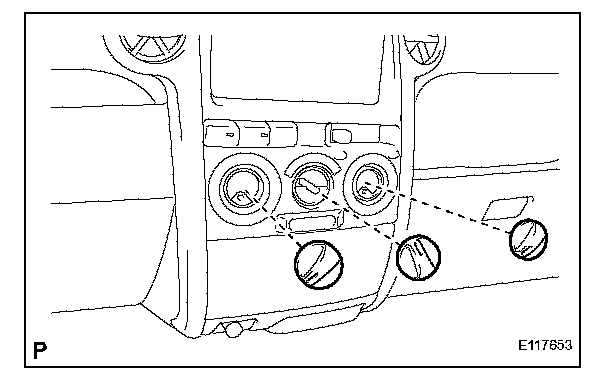 P

E117653