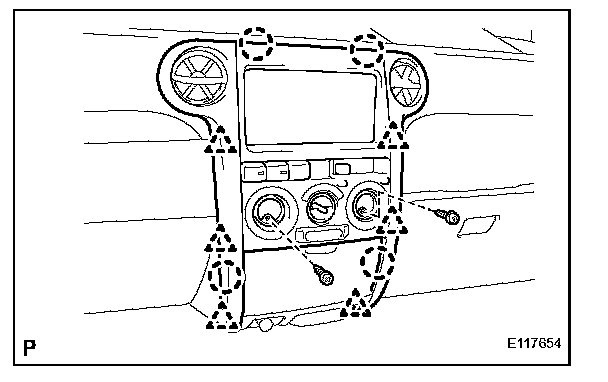 P

E117654