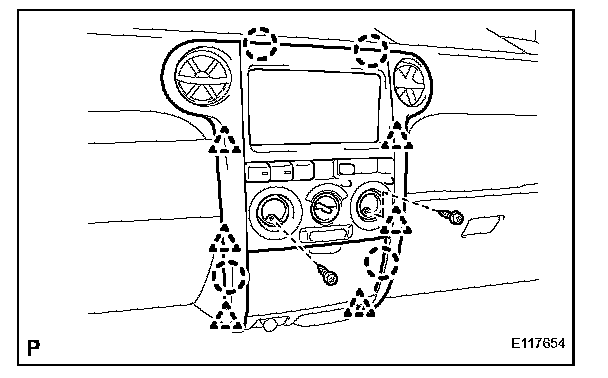 P

E117654