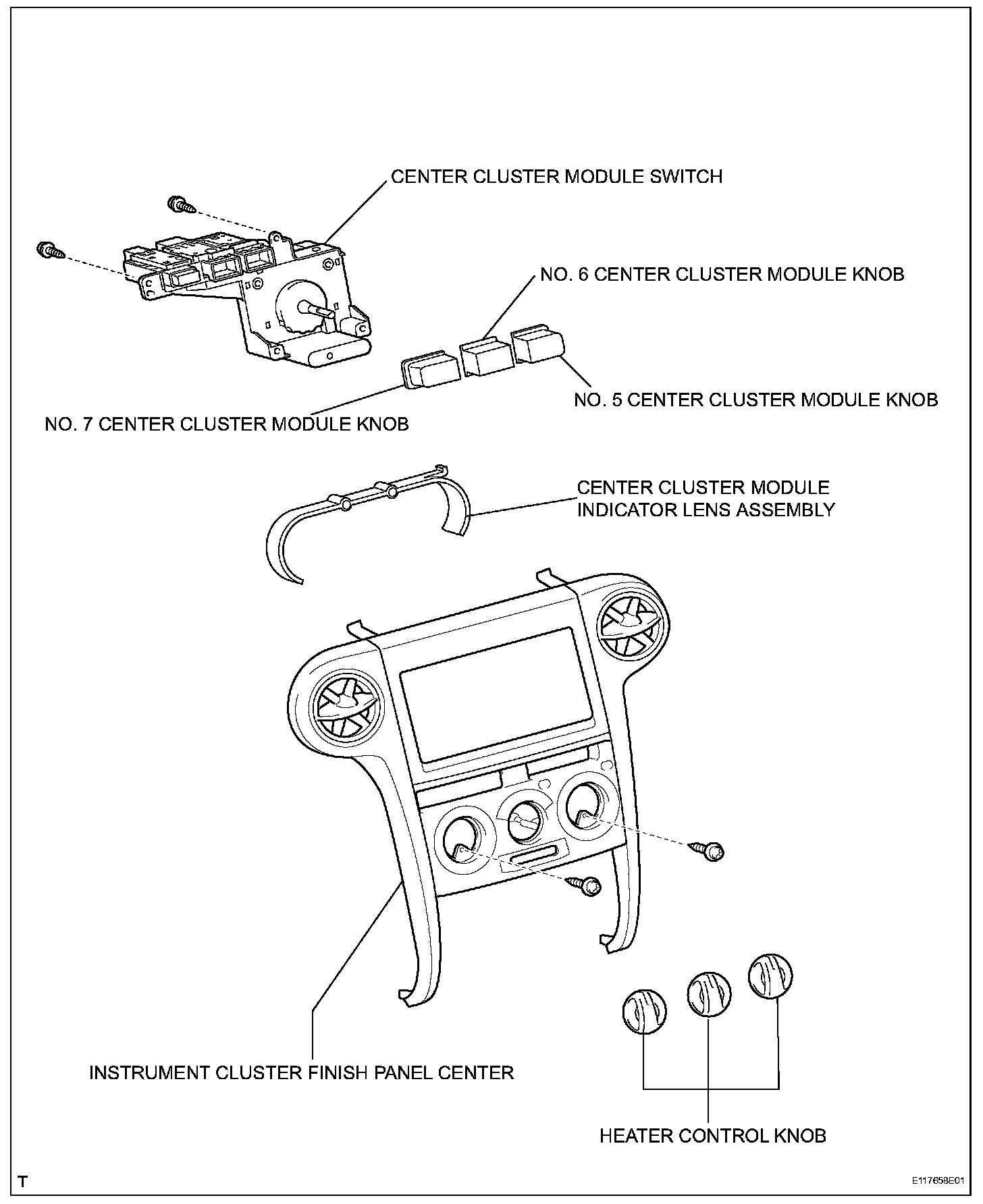 CENTER CLUSTER MODULE SWITCH

NO. 6 CENTER CLUSTER MODULE KNOB

NO. 5 CENTER CLUSTER MODULE KNOB

NO. 7 CENTER CLUSTER MODULE KNOB

CENTER CLUSTER MODULE INDICATOR LENS ASSEMBLY

INSTRUMENT CLUSTER FINISH PANEL CENTER

HEATER CONTROL KNOB

T

E117658E01