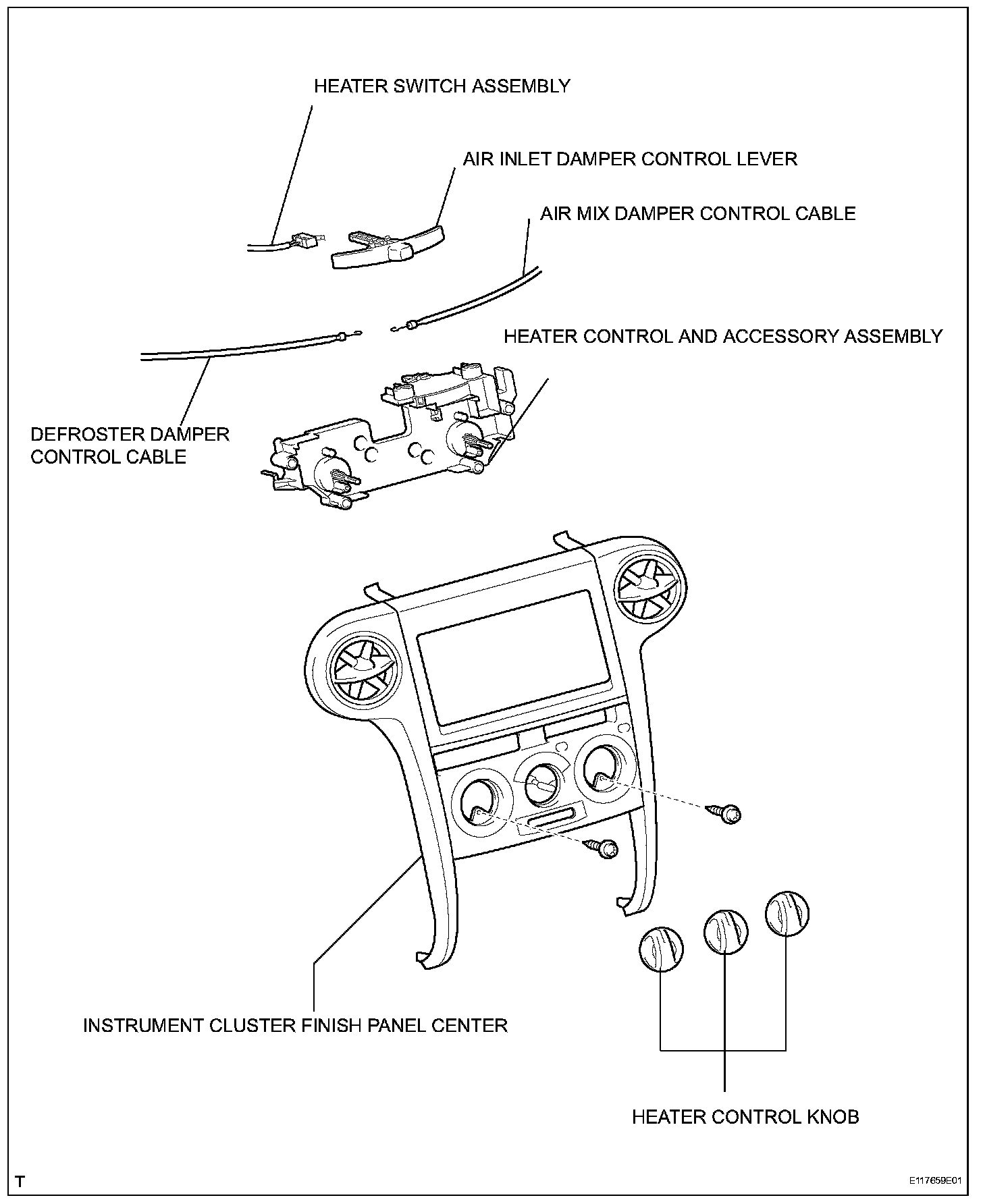 HEATER SWITCH ASSEMBLY

AIR INLET DAMPER CONTROL LEVER

AIR MIX DAMPER CONTROL CABLE

HEATER CONTROL AND ACCESSORY ASSEMBLY

DEFROSTER DAMPER CONTROL CABLE

INSTRUMENT CLUSTER FINISH PANEL CENTER

HEATER CONTROL KNOB

T

E117659E01