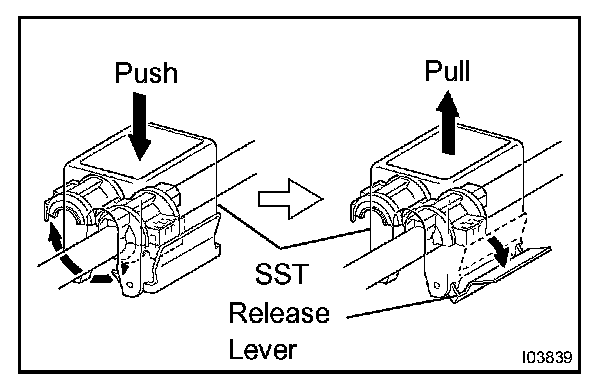 Push

Pull

SST

Release Lever

I03839