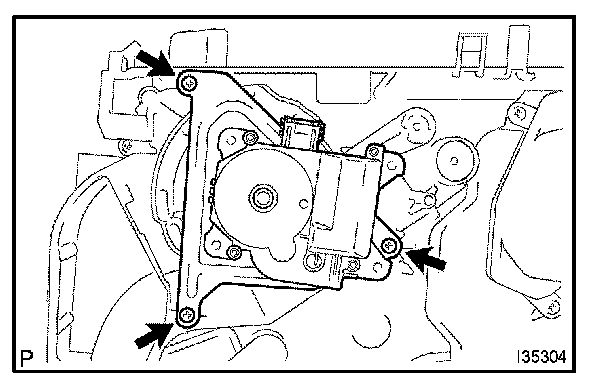 P

I35304