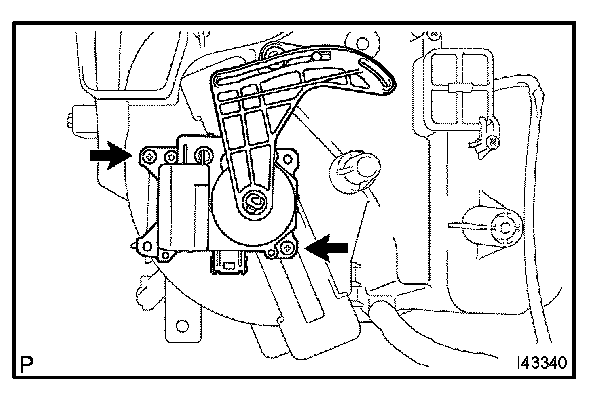 P

I43340