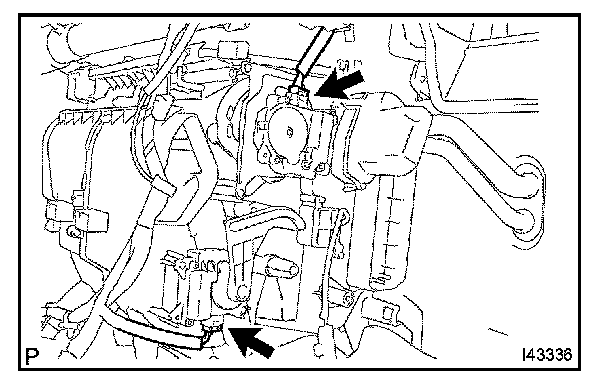 P

I43336