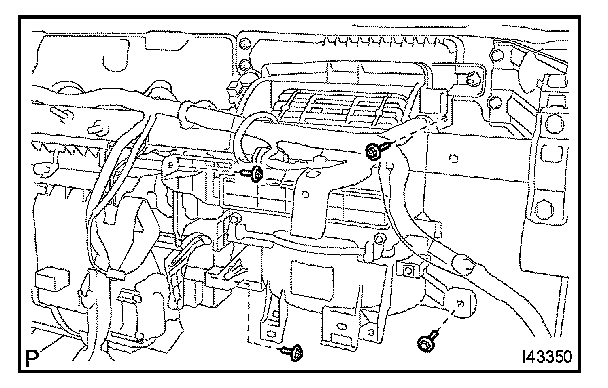 P

I43350