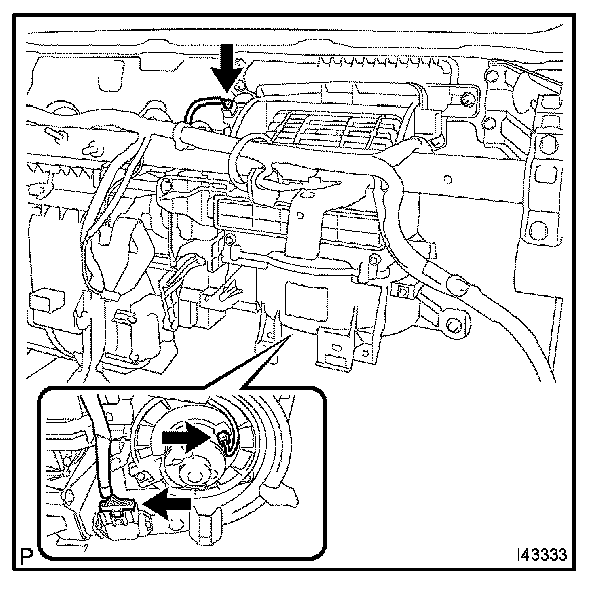 P

I43333