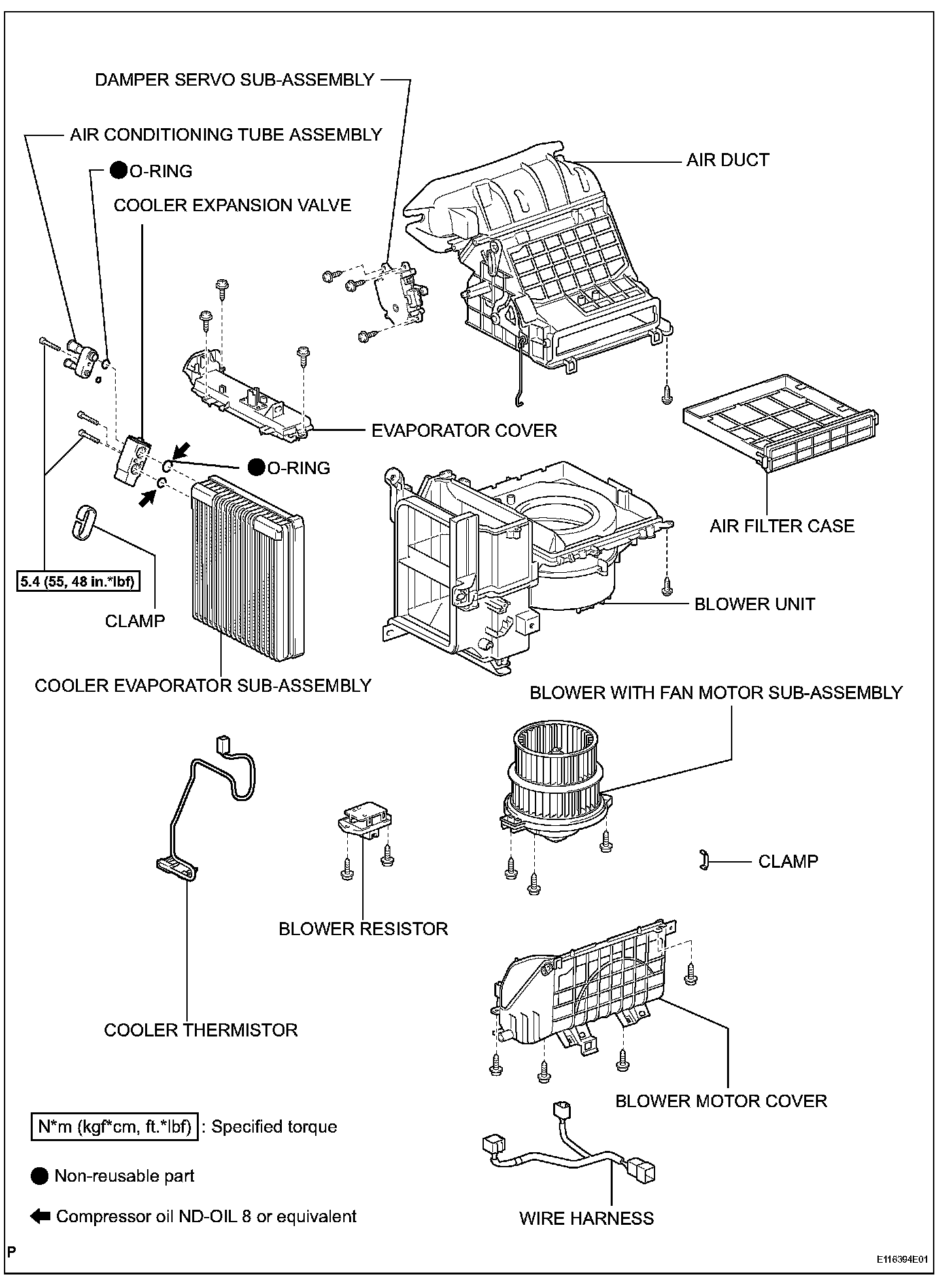 DAMPER SERVO SUB-ASSEMBLY

AIR CONDITIONING TUBE ASSEMBLY

O-RING

COOLER EXPANSION VALVE

AIR DUCT

EVAPORATOR COVER

O-RING

AIR FILTER CASE

5.4 (55, 48 in.*lbf)

CLAMP

BLOWER UNIT

COOLER EVAPORATOR SUB-ASSEMBLY

BLOWER WITH FAN MOTOR SUB-ASSEMBLY

CLAMP

BLOWER RESISTOR

COOLER THERMISTOR

BLOWER MOTOR COVER

N*m (kgf*cm, ft.*lbf) : Specified torque

Non-reusable part

Compressor oil ND-OIL 8 or equivalent

WIRE HARNESS

P

E116394E01