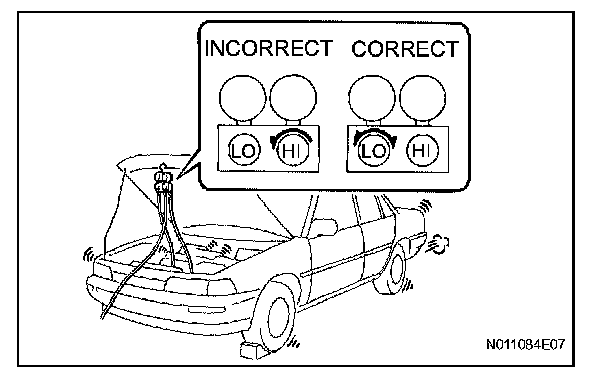 INCORRECT CORRECT

LO HI LO HI

N011084E07