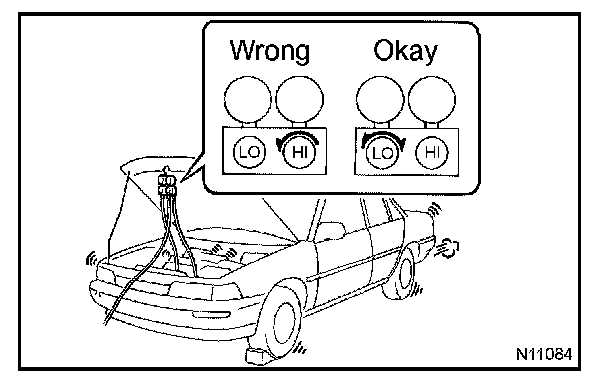 Wrong

LO HI

Okay

LO HI

N11084