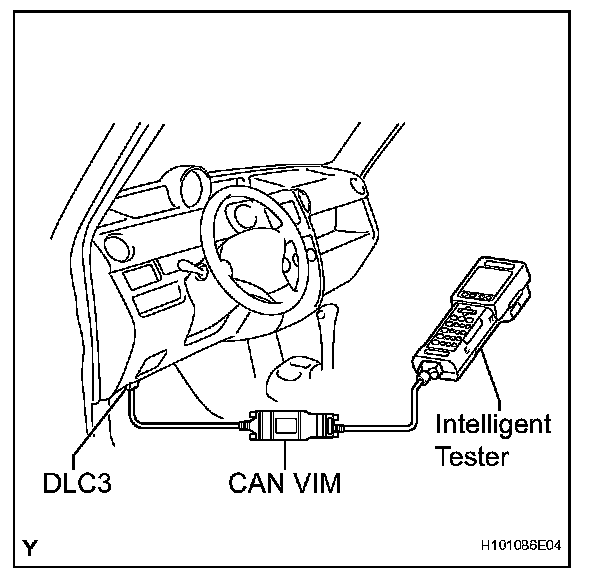 Intelligent Tester

DLC3

CAN VIM

Y

H101086E04