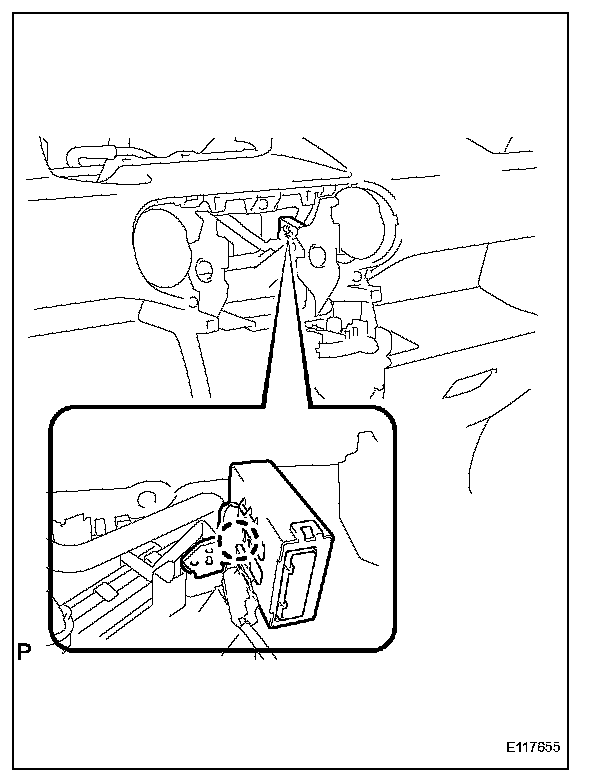 P

E117655