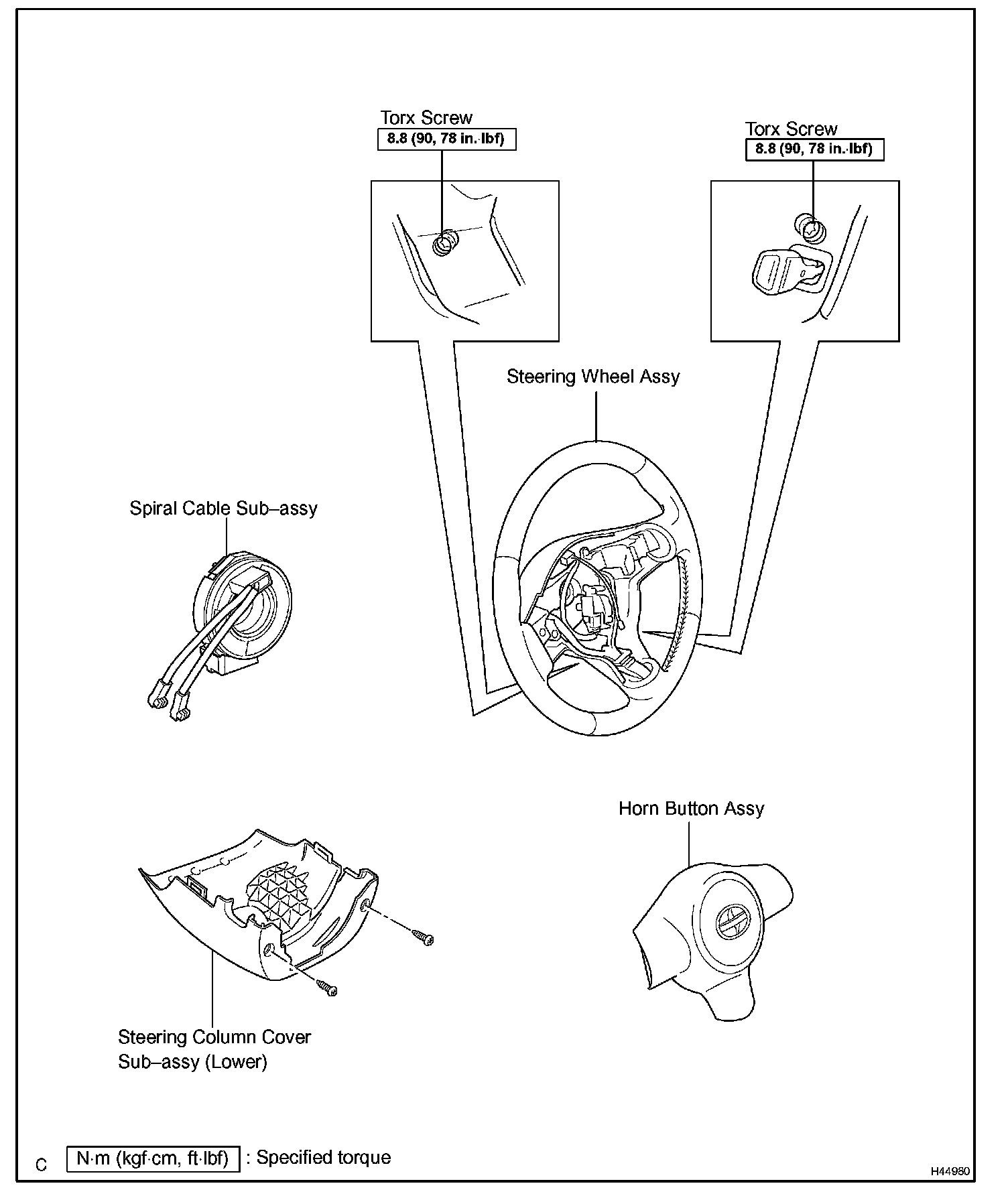 Torx Screw
8.8 (90, 78 in.·lbf)

Torx Screw
8.8 (90, 78 in.·lbf)

Steering Wheel Assy

Spiral Cable Sub–assy

Horn Button Assy

Steering Column Cover Sub–assy (Lower)

C N·m (kgf·cm, ft·lbf) : Specified torque

H44980