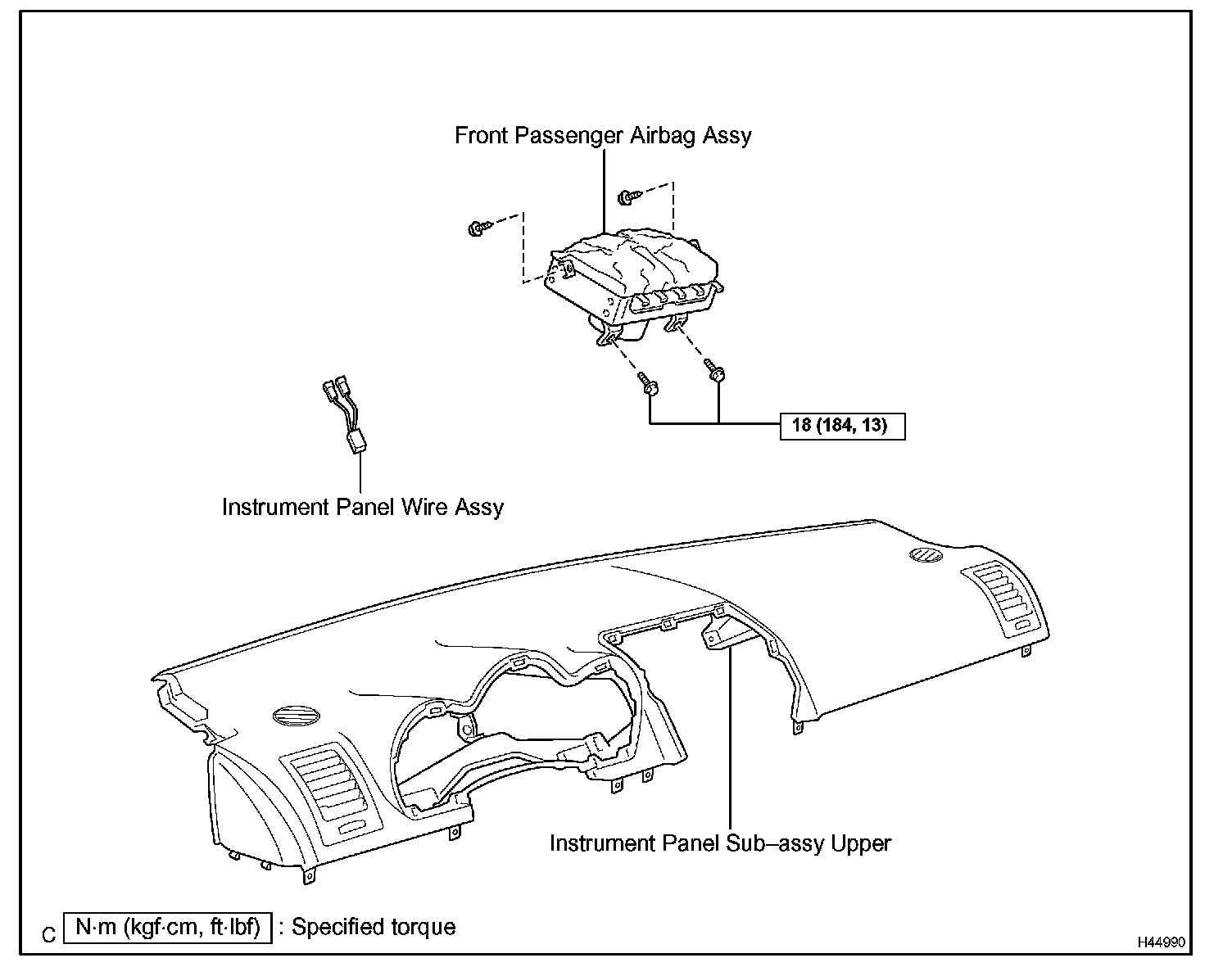 Front Passenger Airbag Assy

18 (184, 13)

Instrument Panel Wire Assy

Instrument Panel Sub–assy Upper

C N·m (kgf·cm, ft·lbf) : Specified torque

H44990