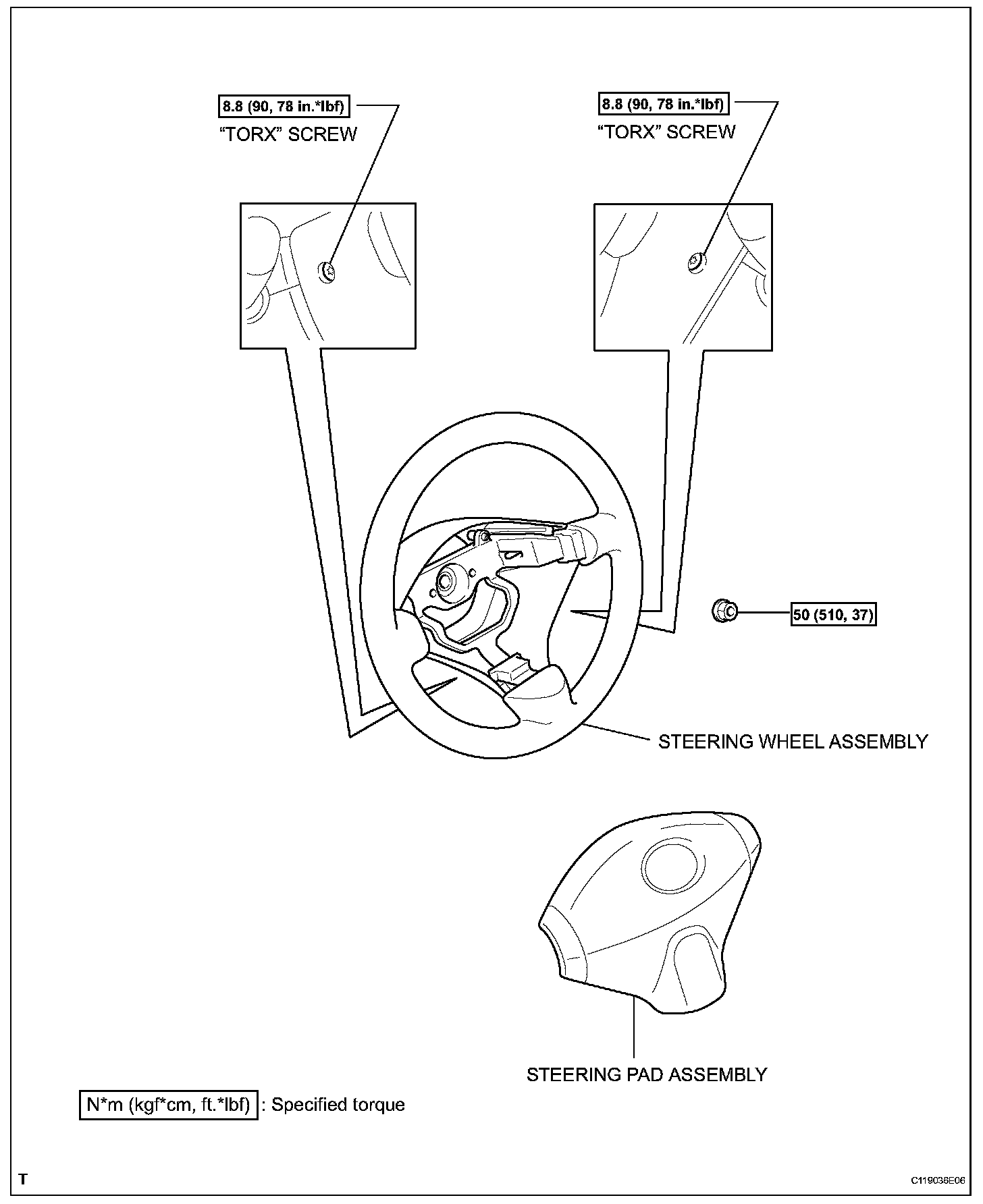 8.8 (90, 78 in.*lbf)
“TORX” SCREW

8.8 (90, 78 in.*lbf)
“TORX” SCREW

50 (510, 37)

STEERING WHEEL ASSEMBLY

STEERING PAD ASSEMBLY

N*m (kgf*cm, ft.*lbf) : Specified torque

T

C119036E06