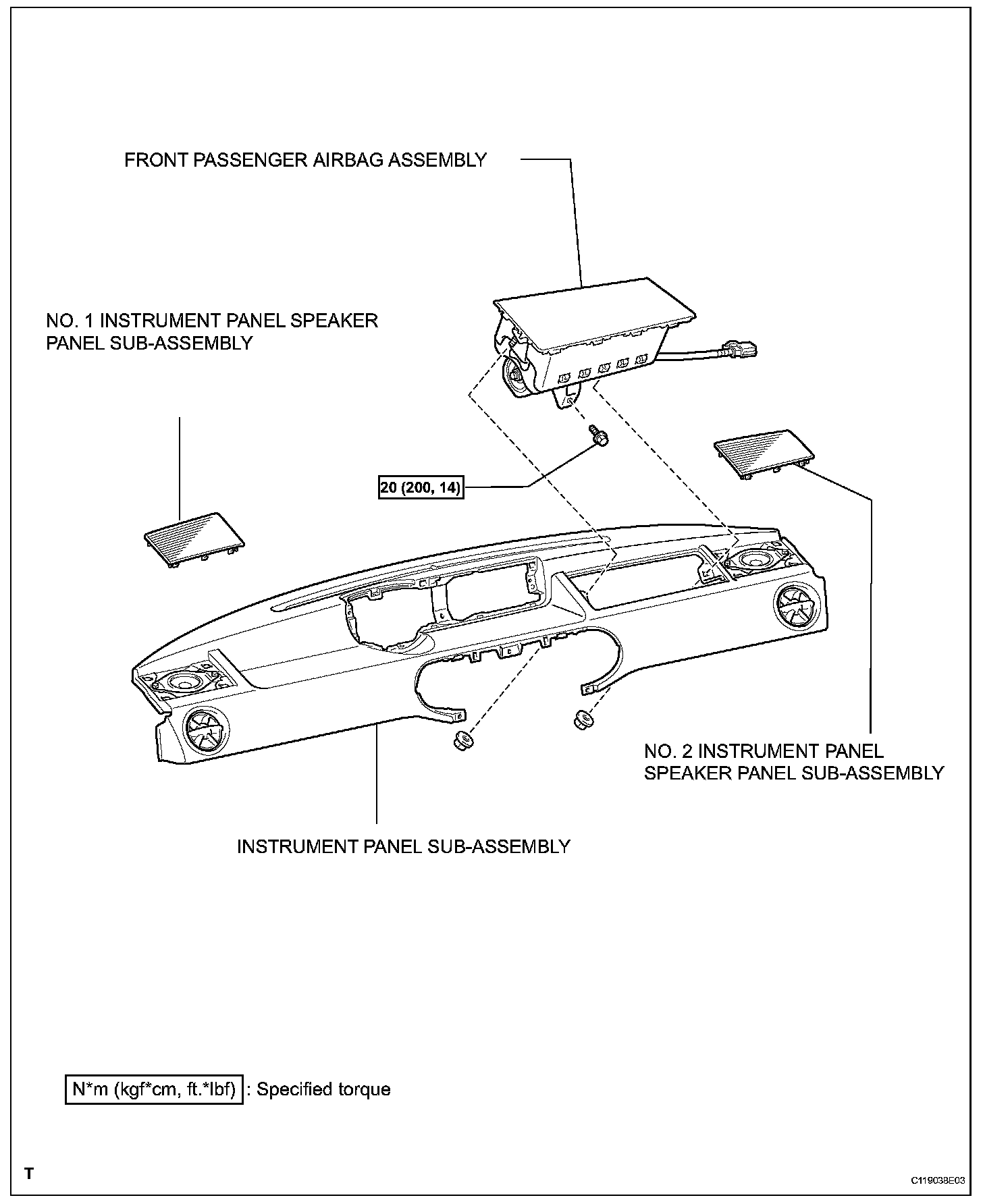 FRONT PASSENGER AIRBAG ASSEMBLY

NO. 1 INSTRUMENT PANEL SPEAKER PANEL SUB-ASSEMBLY

20 (200, 14)

NO. 2 INSTRUMENT PANEL SPEAKER PANEL SUB-ASSEMBLY

INSTRUMENT PANEL SUB-ASSEMBLY

N*m (kgf*cm, ft.*lbf) : Specified torque

T

C119038E03