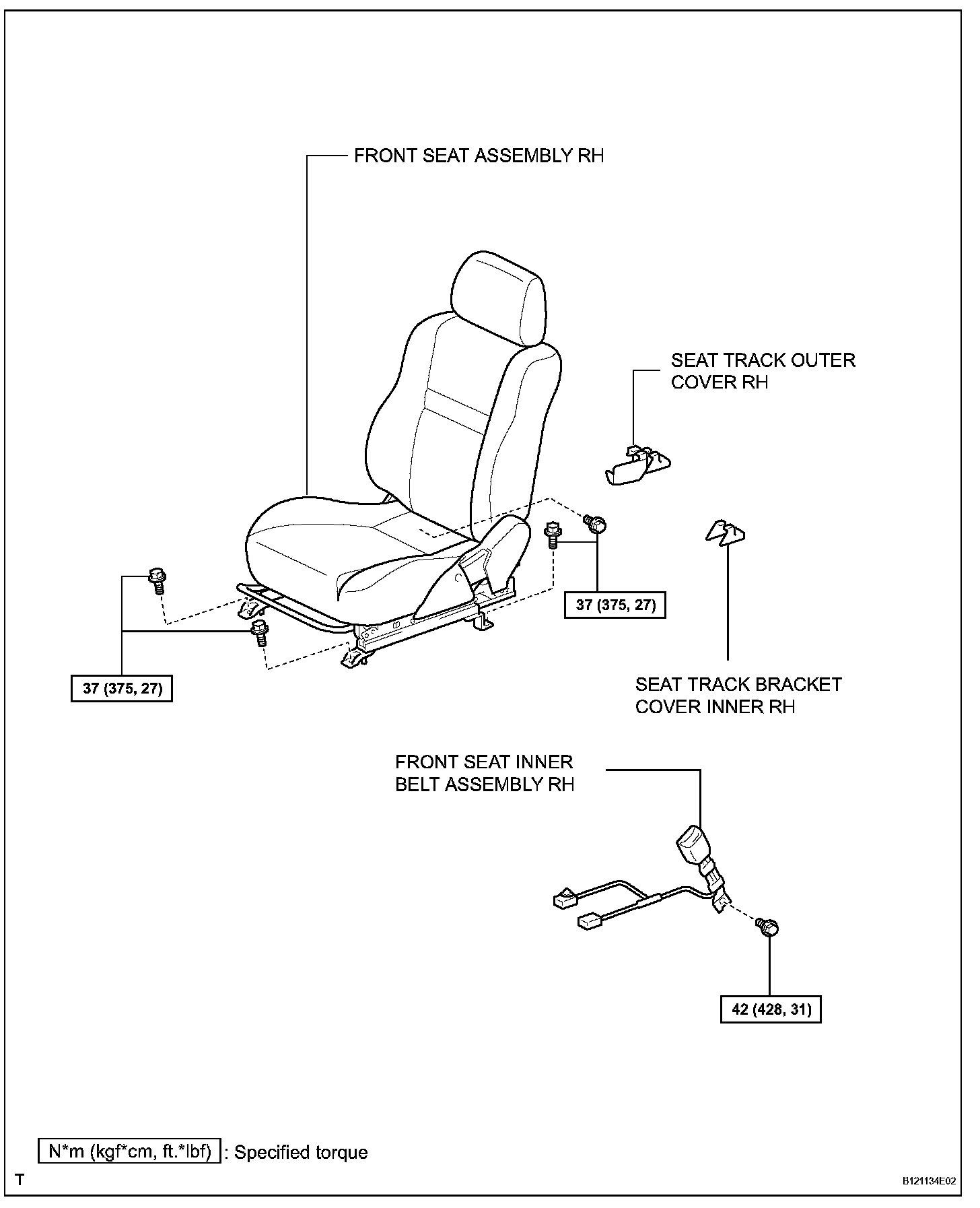 FRONT SEAT ASSEMBLY RH

SEAT TRACK OUTER COVER RH

37 (375, 27)

37 (375, 27)

SEAT TRACK BRACKET COVER INNER RH

FRONT SEAT INNER BELT ASSEMBLY RH

42 (428, 31)

N*m (kgf*cm, ft.*lbf) : Specified torque

T

B121134E02