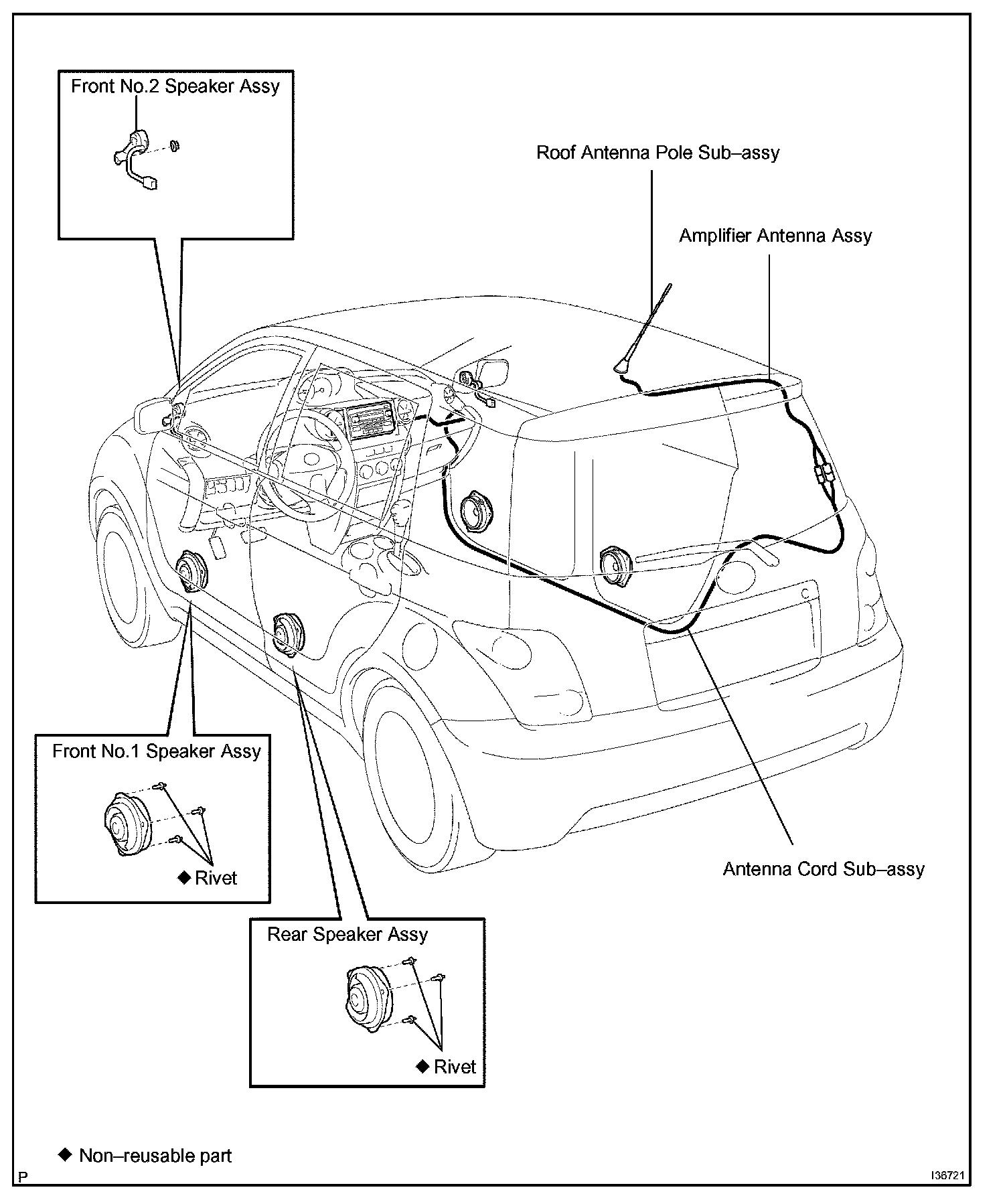 Front No.2 Speaker Assy

Roof Antenna Pole Sub–assy

Amplifier Antenna Assy

Front No.1 Speaker Assy

◆ Rivet

Antenna Cord Sub–assy

Rear Speaker Assy

◆ Rivet

◆ Non–reusable part

P

I36721