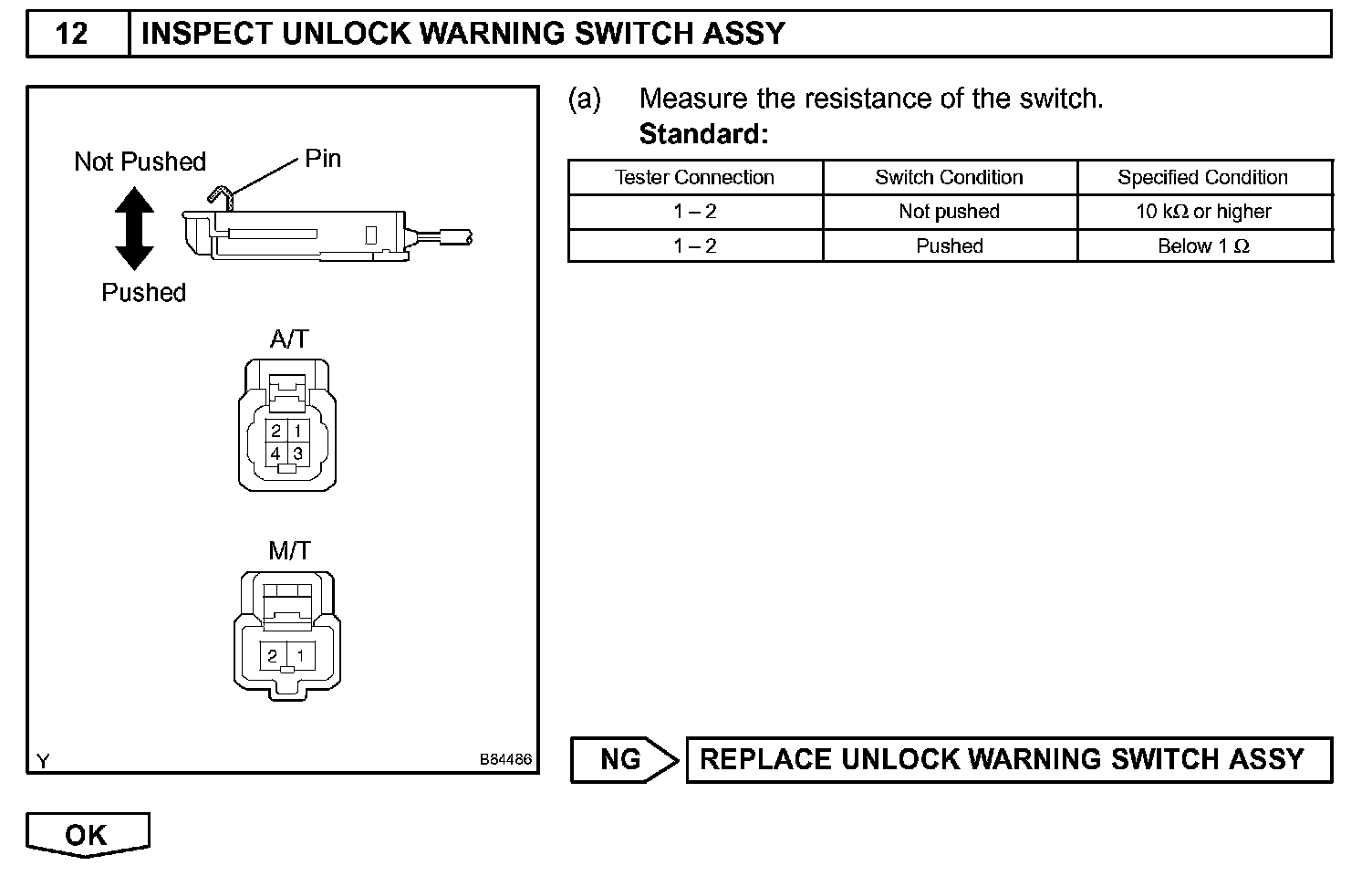 12 INSPECT UNLOCK WARNING SWITCH ASSY

Not Pushed

Pin

Pushed

A/T

2 1
4 3

M/T

2 1

Y B84486

(a) Measure the resistance of the switch.
Standard:

| Tester Connection | Switch Condition | Specified Condition |
|---|---|---|
| 1 – 2 | Not pushed | 10 k$\Omega$ or higher |
| 1 – 2 | Pushed | Below 1 $\Omega$ |

NG REPLACE UNLOCK WARNING SWITCH ASSY

OK