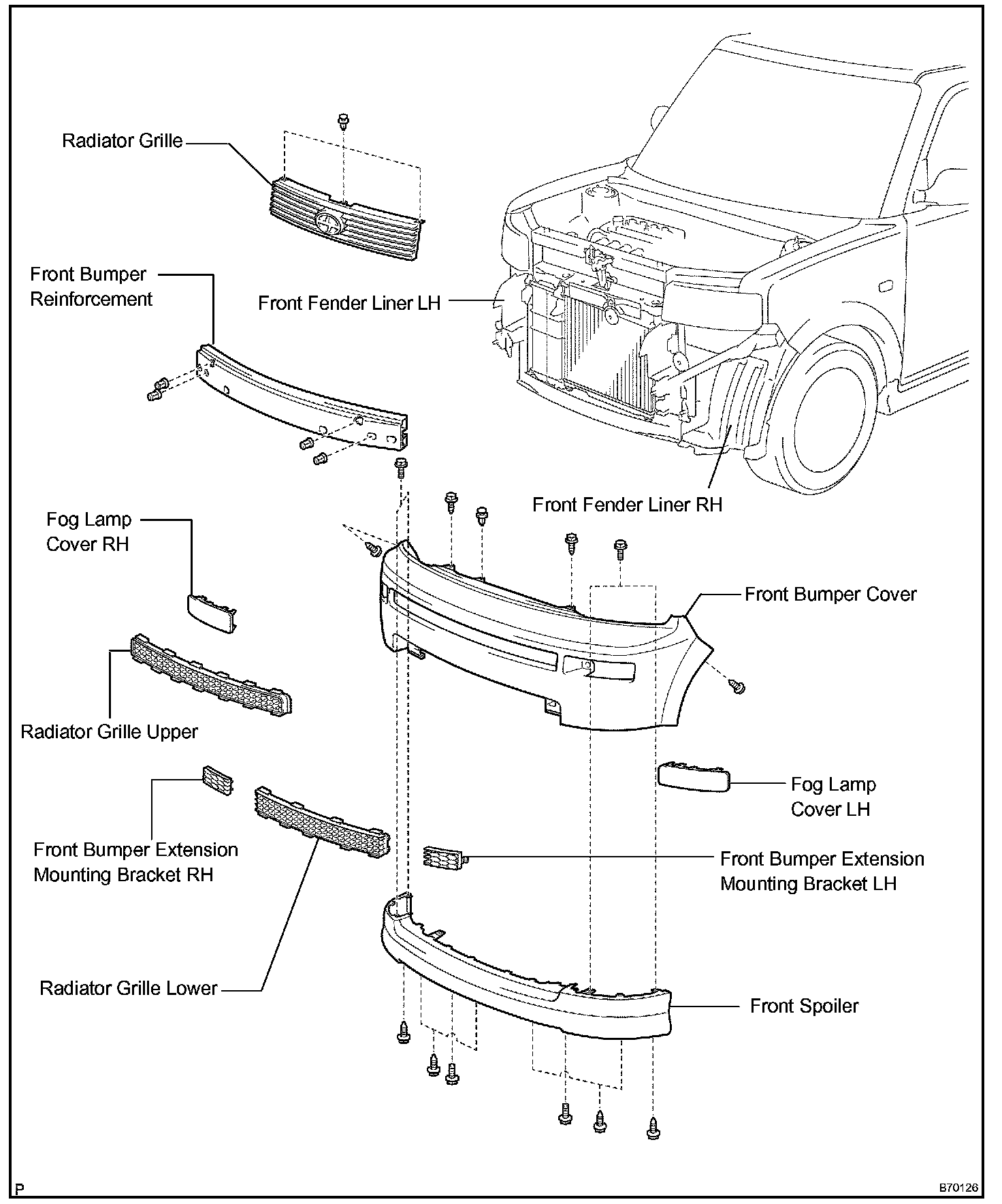 Radiator Grille

Front Bumper Reinforcement

Front Fender Liner LH

Front Fender Liner RH

Fog Lamp Cover RH

Front Bumper Cover

Radiator Grille Upper

Fog Lamp Cover LH

Front Bumper Extension Mounting Bracket RH

Front Bumper Extension Mounting Bracket LH

Radiator Grille Lower

Front Spoiler

P

B70126