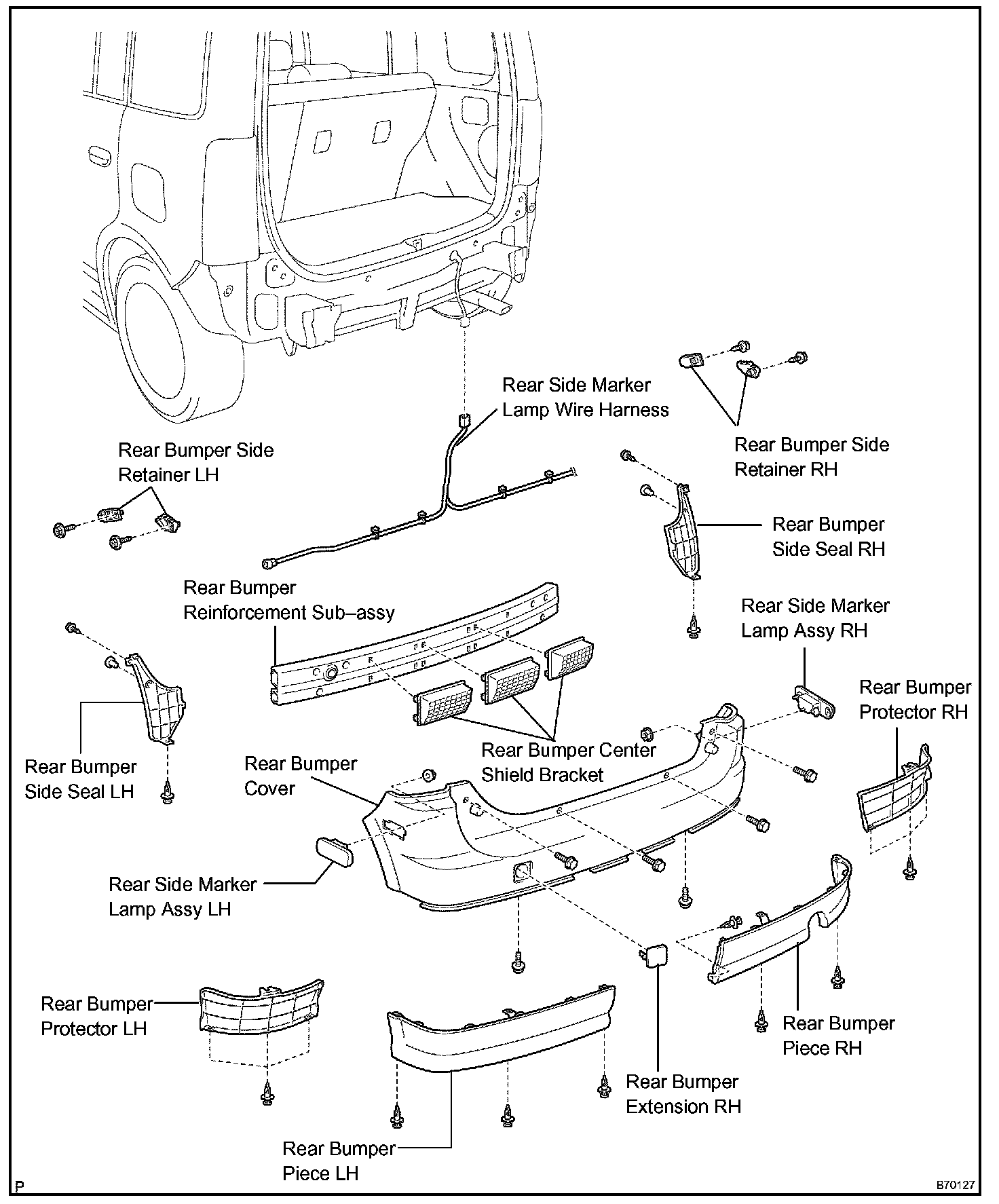 Rear Side Marker Lamp Wire Harness

Rear Bumper Side Retainer RH

Rear Bumper Side Retainer LH

Rear Bumper Side Seal RH

Rear Bumper Reinforcement Sub–assy

Rear Side Marker Lamp Assy RH

Rear Bumper Protector RH

Rear Bumper Side Seal LH

Rear Bumper Cover

Rear Bumper Center Shield Bracket

Rear Side Marker Lamp Assy LH

Rear Bumper Protector LH

Rear Bumper Piece RH

Rear Bumper Extension RH

Rear Bumper Piece LH

P

B70127