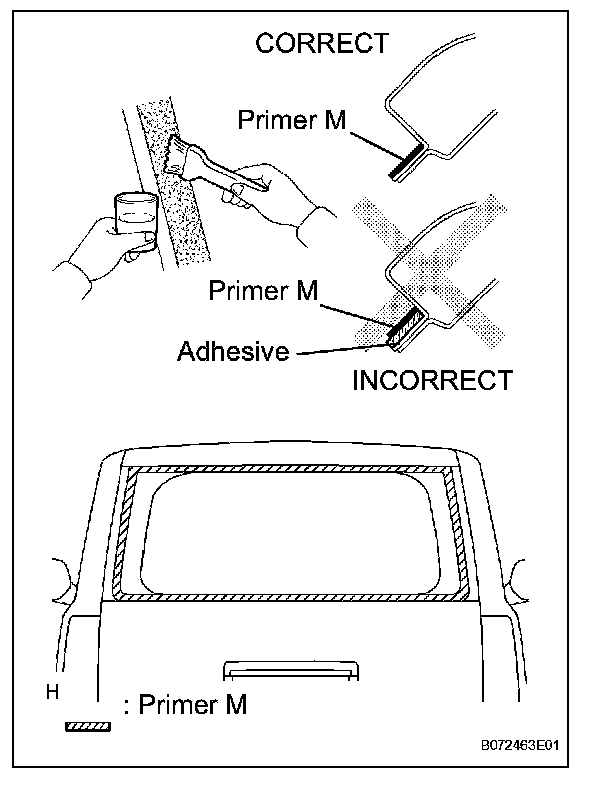 CORRECT

Primer M

Primer M

Adhesive

INCORRECT

H

: Primer M

B072463E01