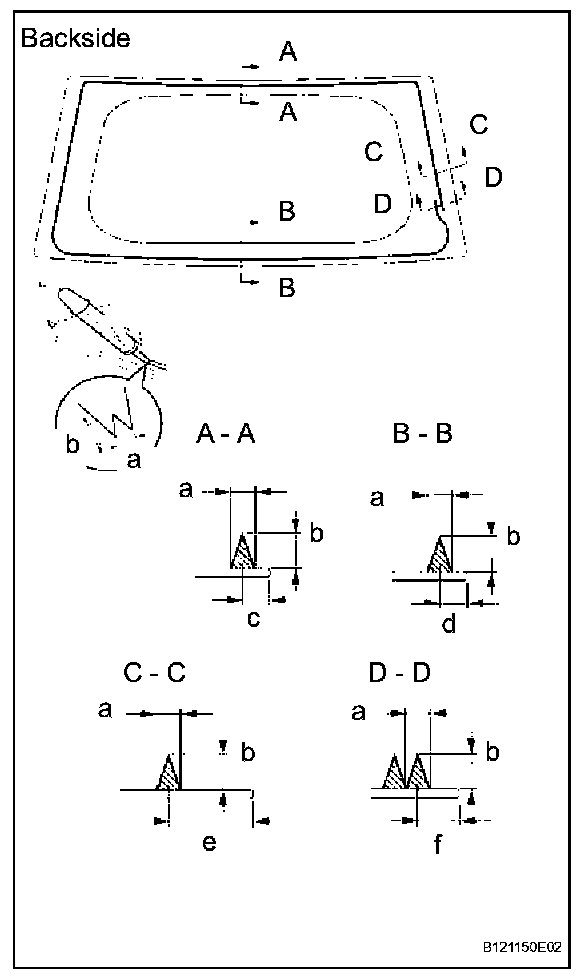 Backside

A
A
C
C
D
D
B
B

b
a

A - A
a
b
c

B - B
a
b
d

C - C
a
b
e

D - D
a
b
f

B121150E02