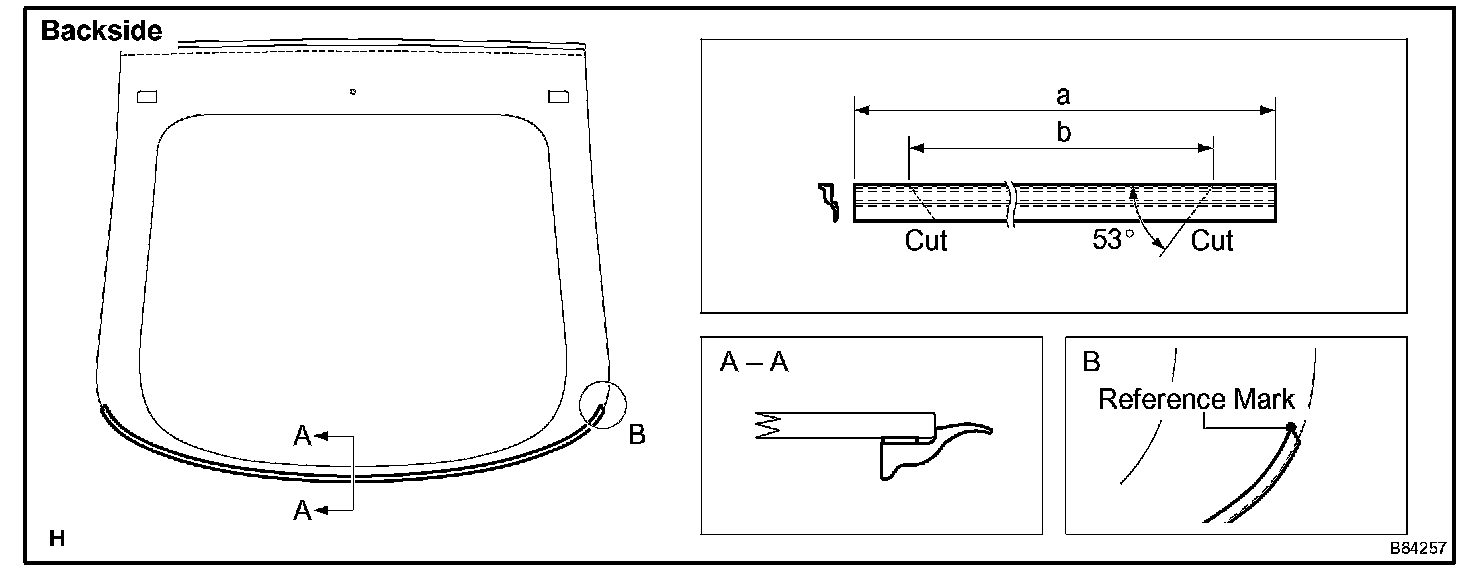 Backside

A

A

B

H

a

b

Cut

53°

Cut

A – A

B

Reference Mark

B84257