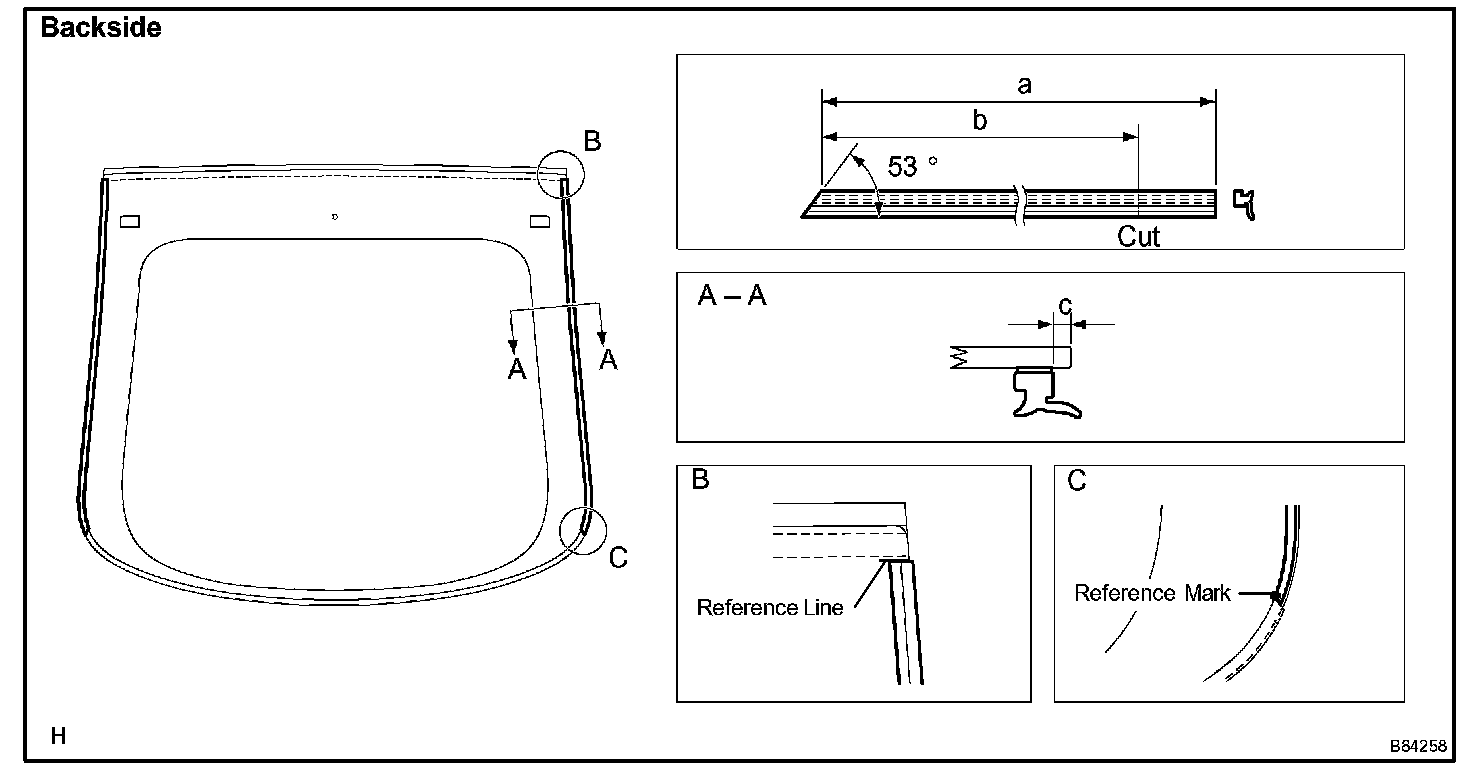 Backside

B

A
A

C

a
b
53 °
Cut

A – A
c

B
Reference Line

C
Reference Mark

H

B84258