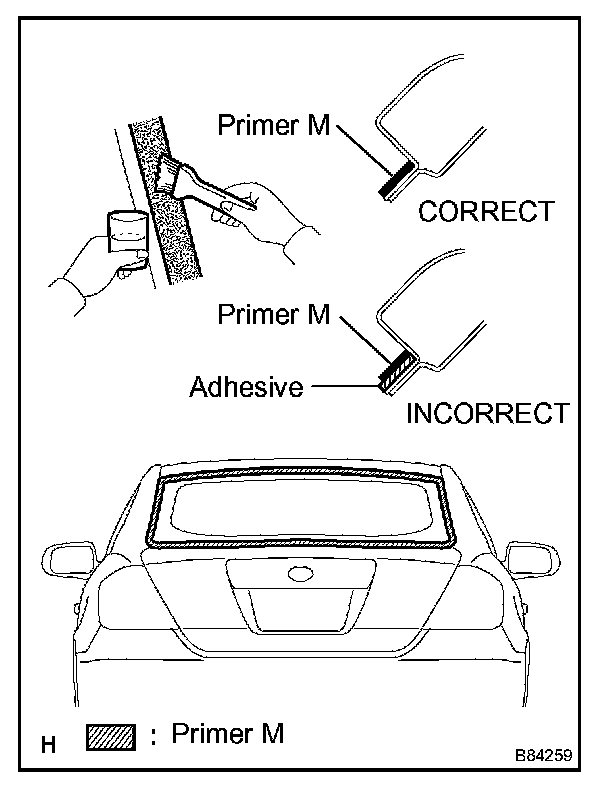 Primer M

CORRECT

Primer M

Adhesive

INCORRECT

H : Primer M

B84259