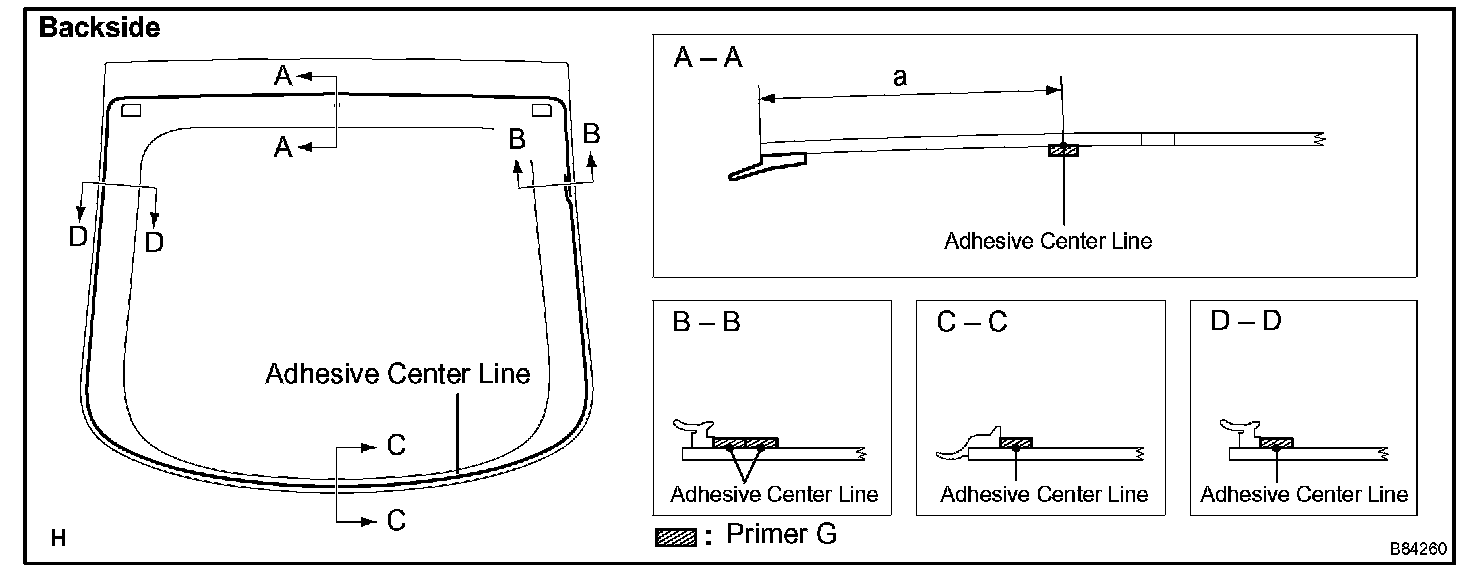 Backside

A
A
B
B
D
D
Adhesive Center Line
C
C
H

A – A
a
Adhesive Center Line

B – B
Adhesive Center Line

C – C
Adhesive Center Line

D – D
Adhesive Center Line

: Primer G

B84260