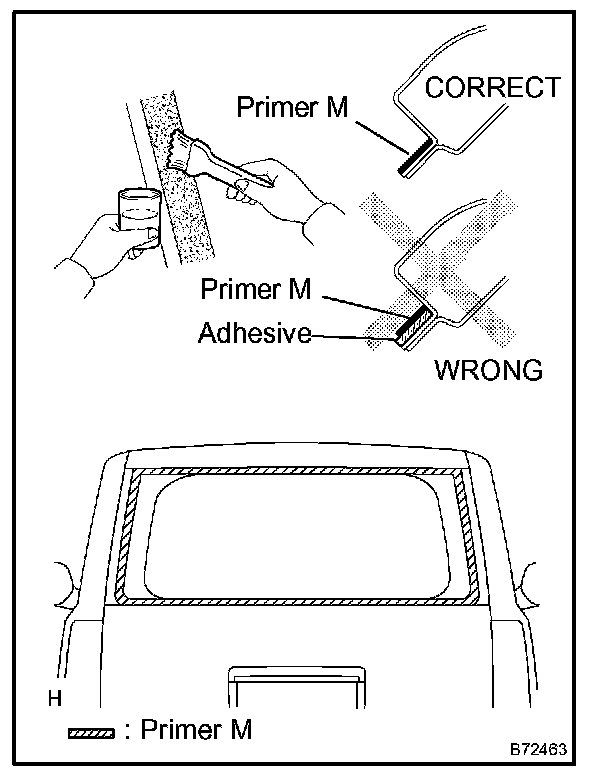 Primer M

CORRECT

Primer M

Adhesive

WRONG

H

: Primer M

B72463