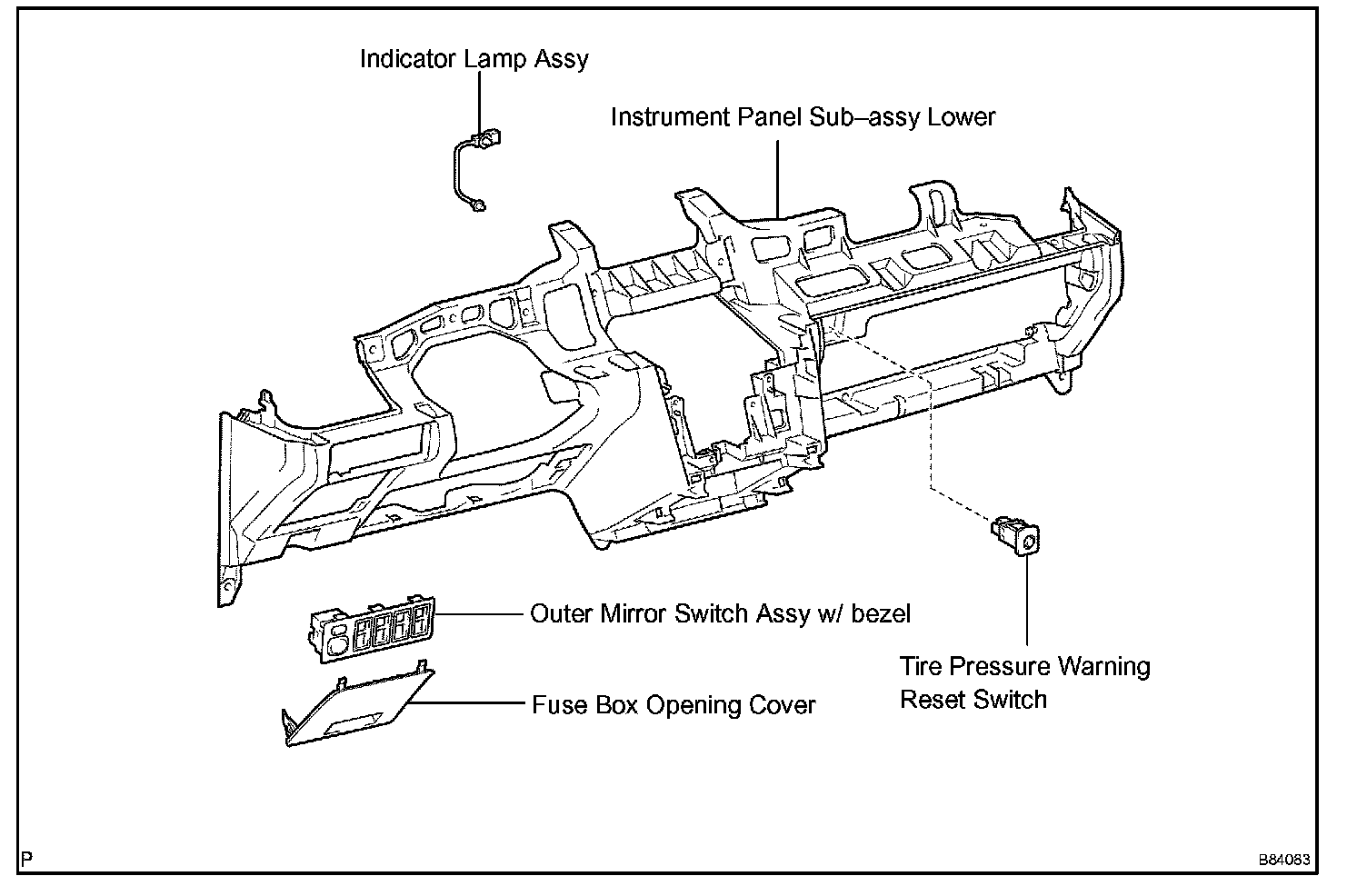 Indicator Lamp Assy

Instrument Panel Sub–assy Lower

Outer Mirror Switch Assy w/ bezel

Fuse Box Opening Cover

Tire Pressure Warning
Reset Switch

P

B84083