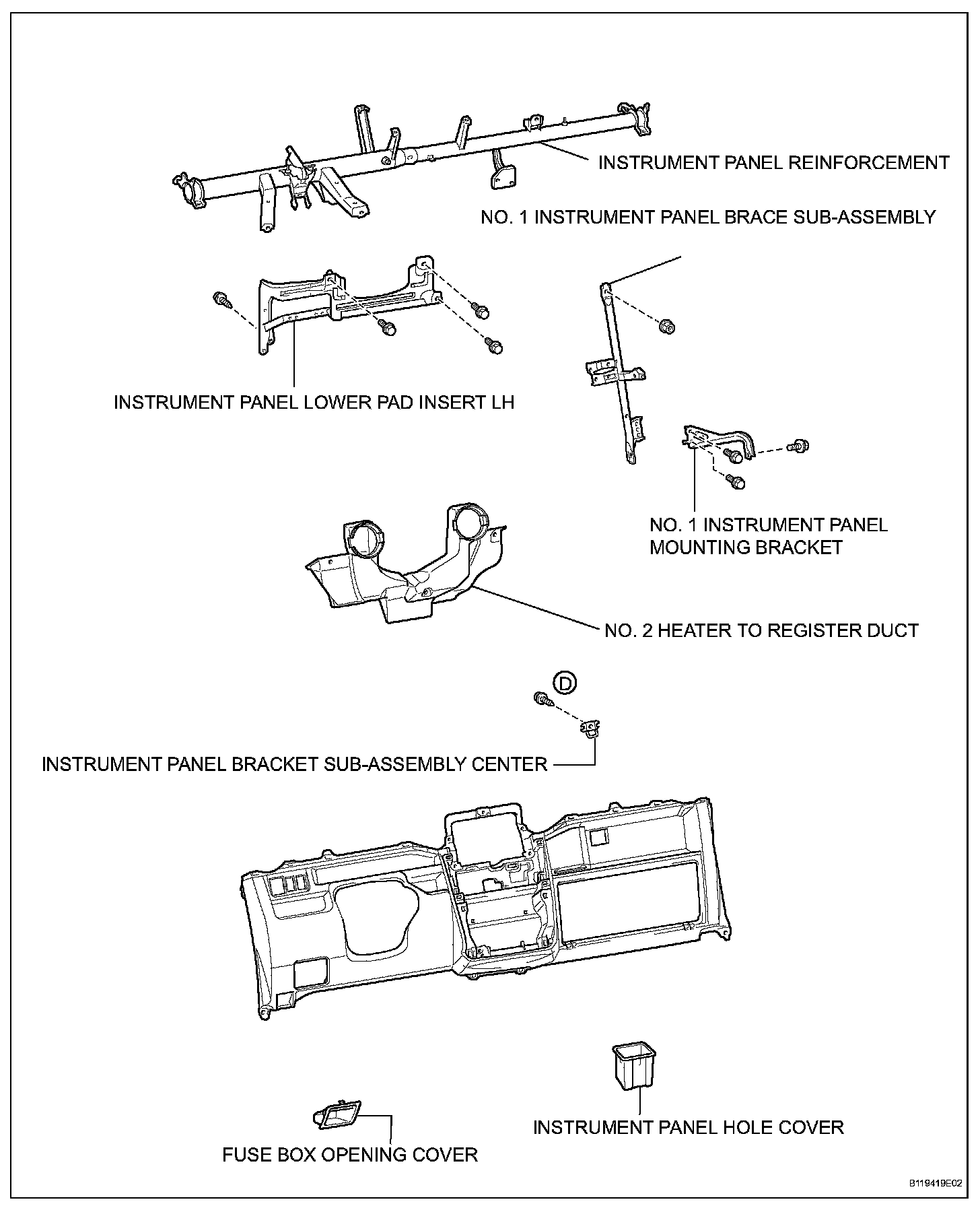 INSTRUMENT PANEL REINFORCEMENT

NO. 1 INSTRUMENT PANEL BRACE SUB-ASSEMBLY

INSTRUMENT PANEL LOWER PAD INSERT LH

NO. 1 INSTRUMENT PANEL MOUNTING BRACKET

NO. 2 HEATER TO REGISTER DUCT

D

INSTRUMENT PANEL BRACKET SUB-ASSEMBLY CENTER

INSTRUMENT PANEL HOLE COVER

FUSE BOX OPENING COVER

B119419E02