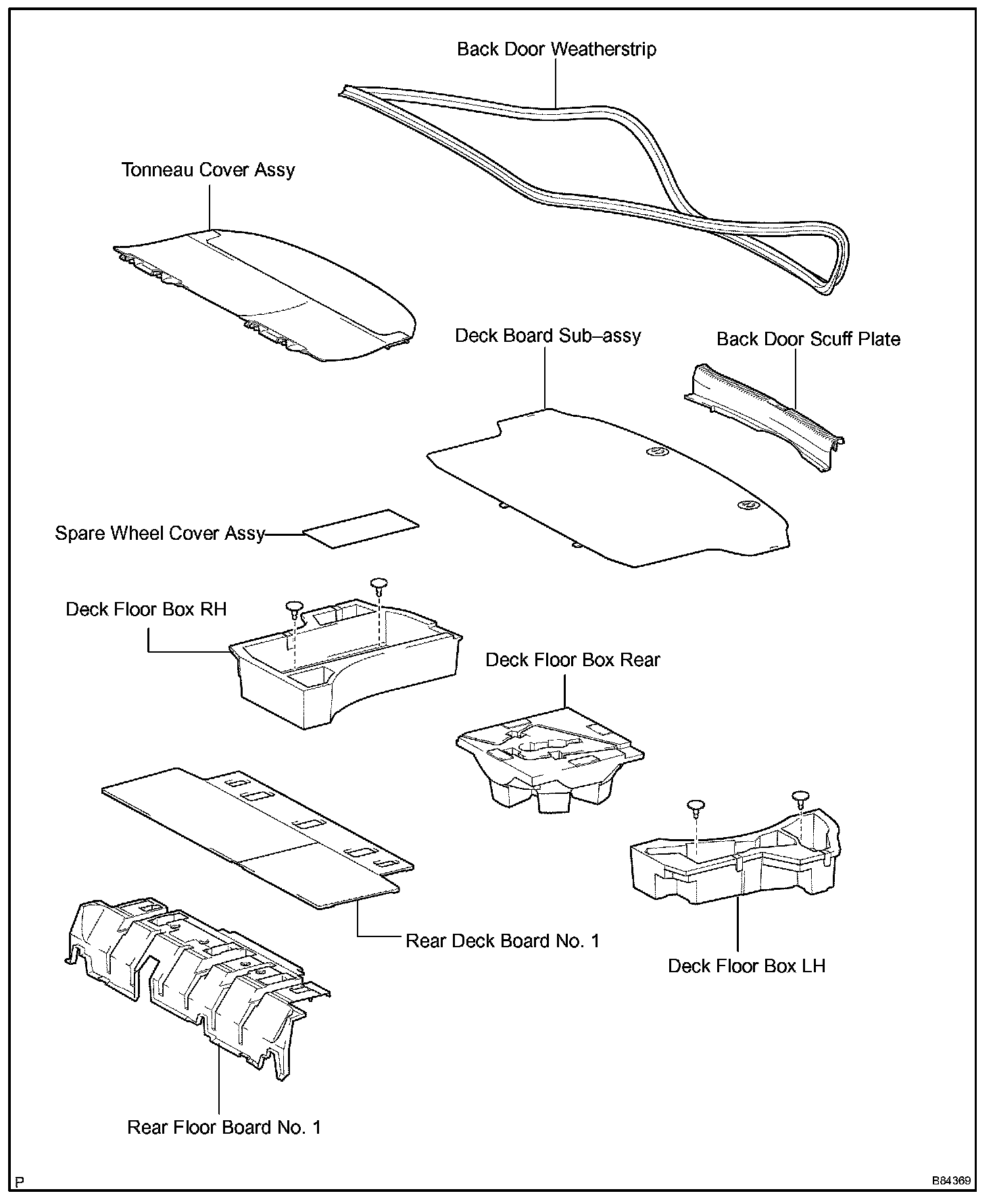 Back Door Weatherstrip

Tonneau Cover Assy

Deck Board Sub–assy

Back Door Scuff Plate

Spare Wheel Cover Assy

Deck Floor Box RH

Deck Floor Box Rear

Rear Deck Board No. 1

Deck Floor Box LH

Rear Floor Board No. 1

P

B84369