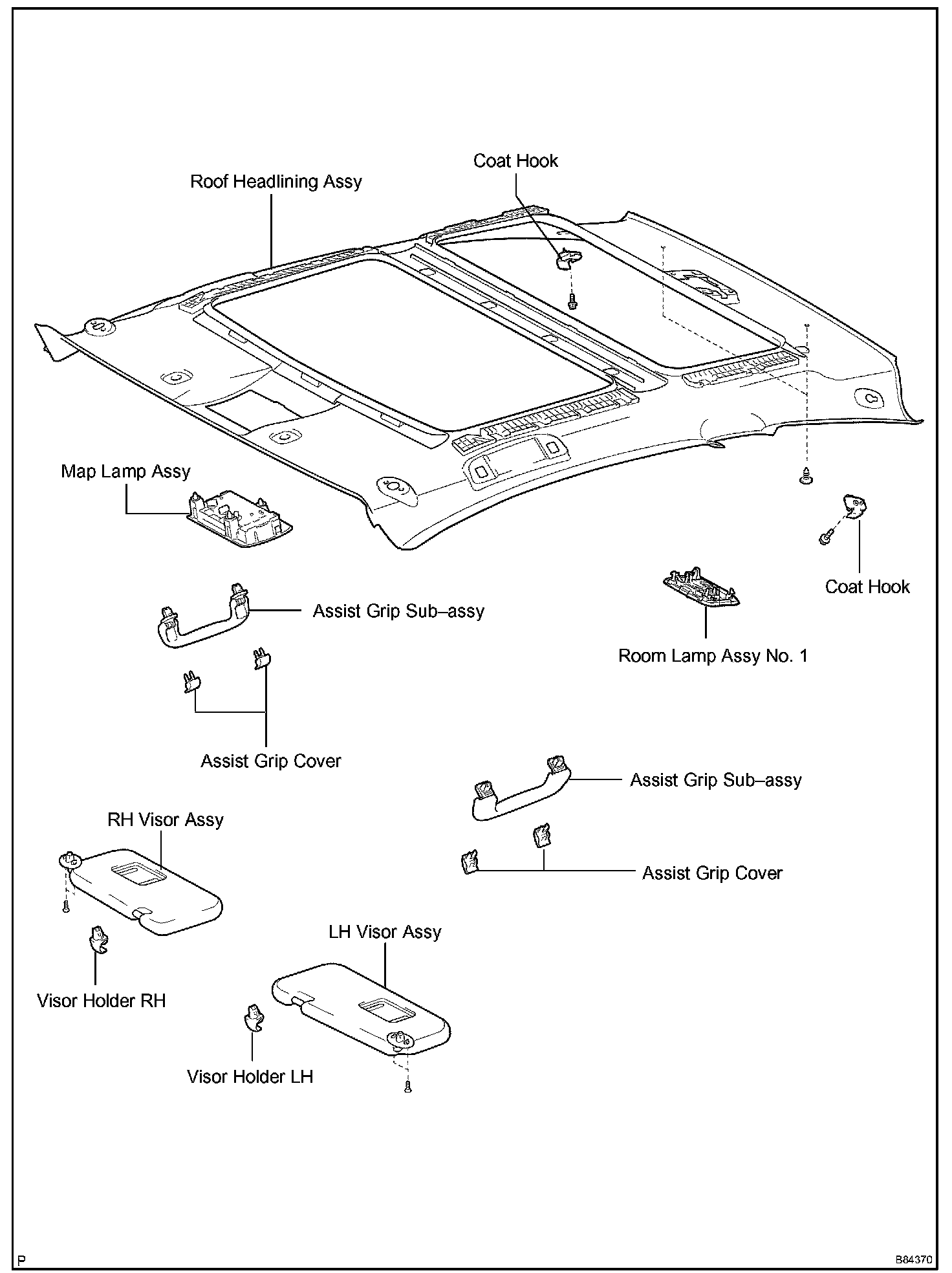 Coat Hook

Roof Headlining Assy

Map Lamp Assy

Coat Hook

Assist Grip Sub–assy

Room Lamp Assy No. 1

Assist Grip Cover

Assist Grip Sub–assy

RH Visor Assy

Assist Grip Cover

LH Visor Assy

Visor Holder RH

Visor Holder LH

P

B84370