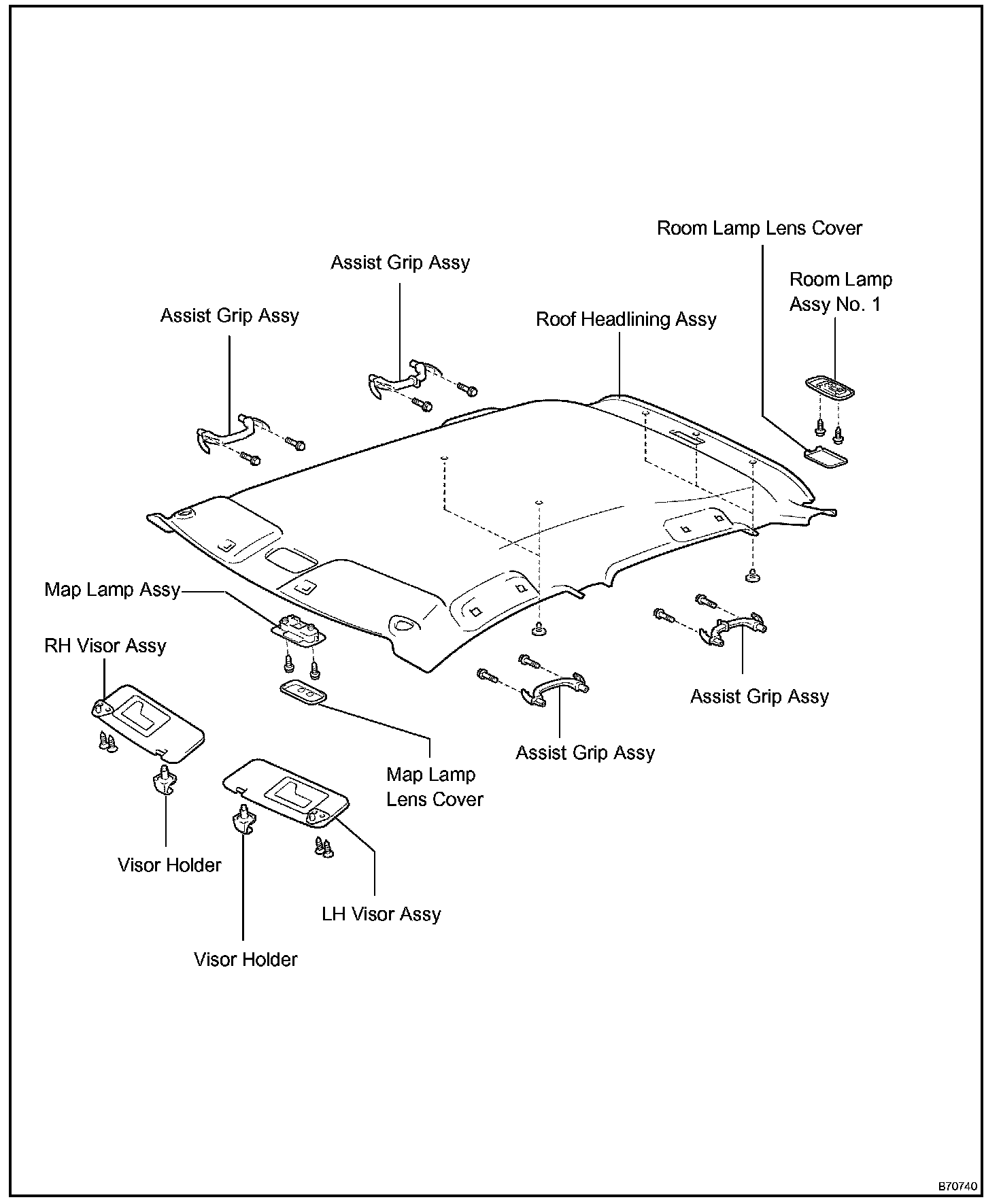 Room Lamp Lens Cover

Assist Grip Assy

Room Lamp Assy No. 1

Assist Grip Assy

Roof Headlining Assy

Map Lamp Assy

RH Visor Assy

Assist Grip Assy

Assist Grip Assy

Map Lamp Lens Cover

Visor Holder

LH Visor Assy

Visor Holder

B70740