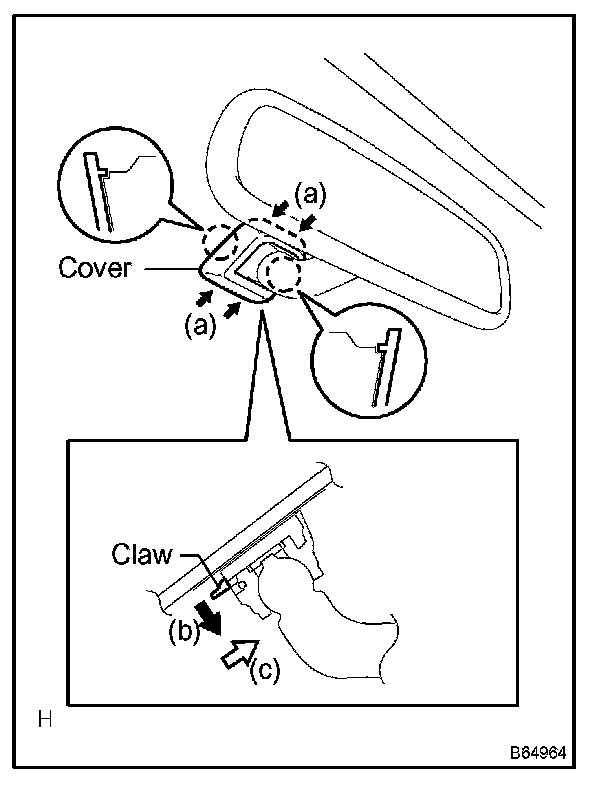 (a)
Cover
(a)
Claw
(b)
(c)
H
B64964