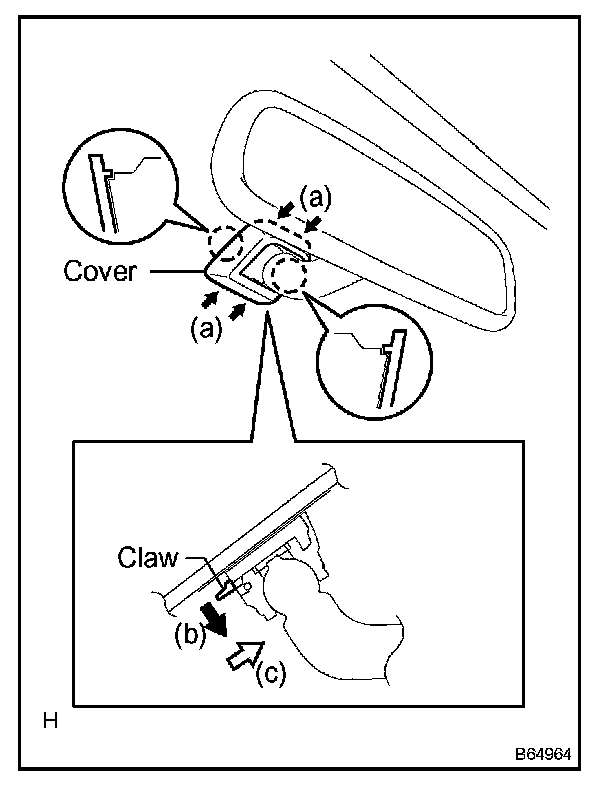 (a)
Cover
(a)
Claw
(b)
(c)
H
B64964