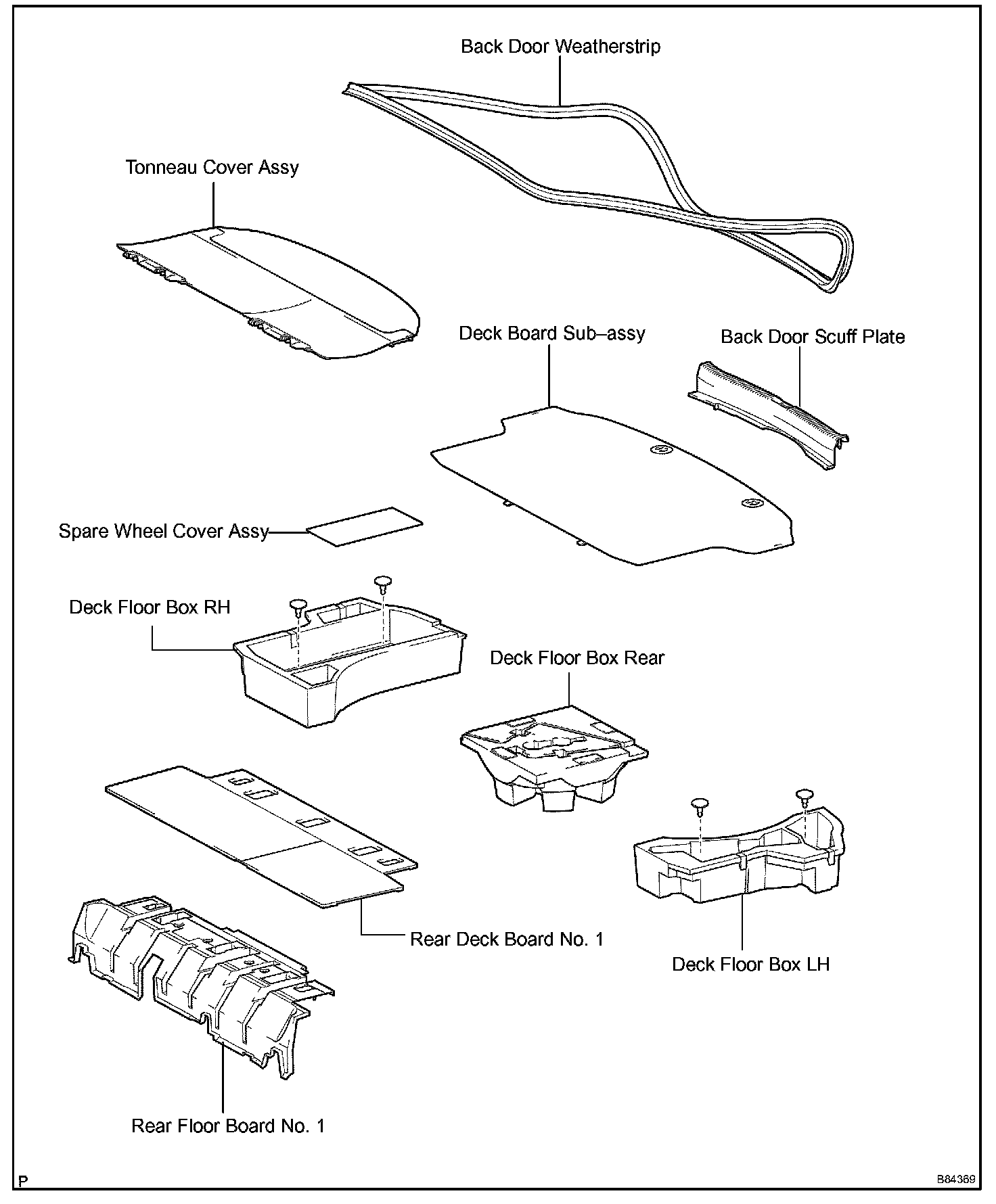 Back Door Weatherstrip

Tonneau Cover Assy

Deck Board Sub–assy

Back Door Scuff Plate

Spare Wheel Cover Assy

Deck Floor Box RH

Deck Floor Box Rear

Rear Deck Board No. 1

Deck Floor Box LH

Rear Floor Board No. 1

P

B84389