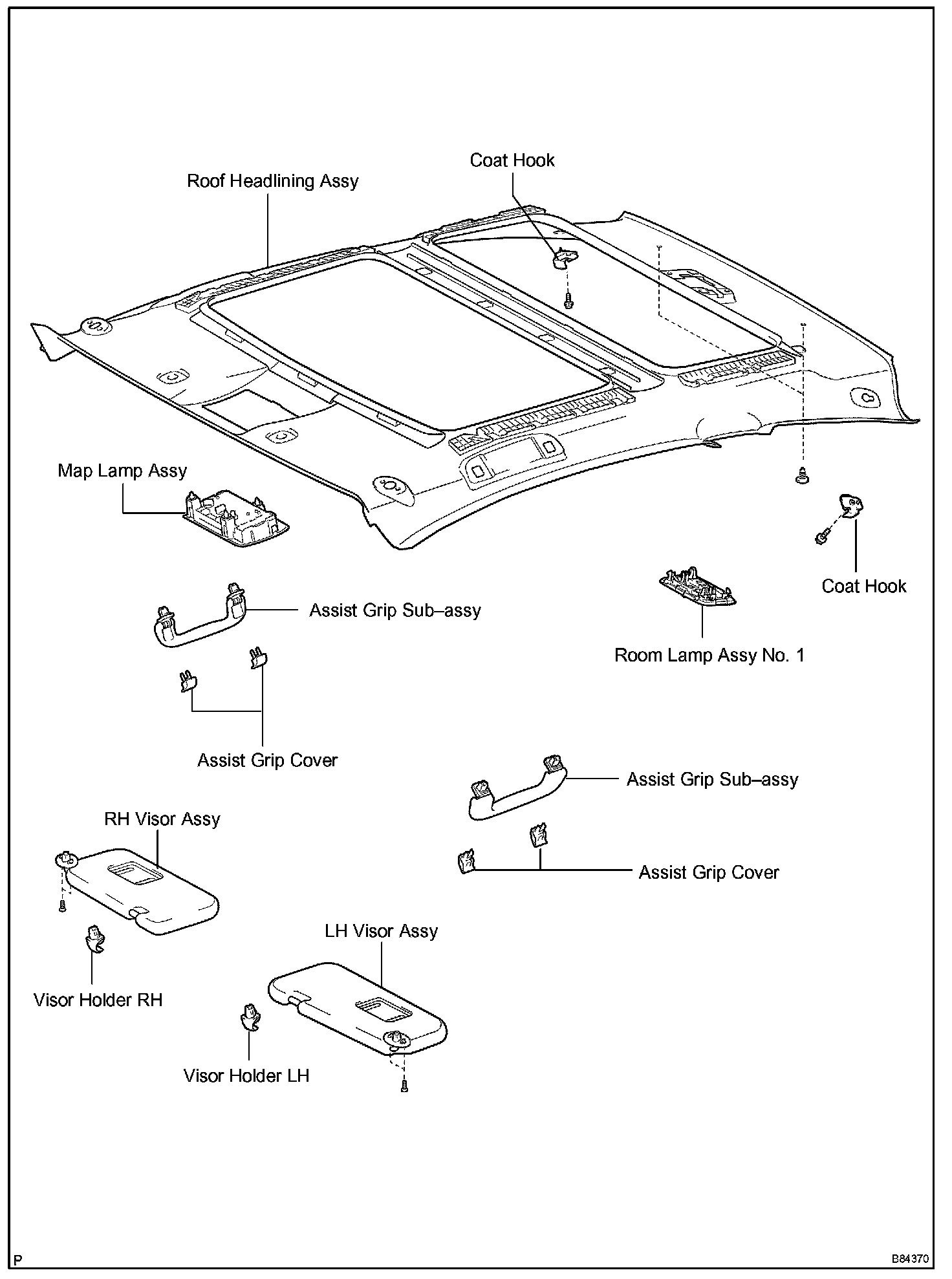 Coat Hook

Roof Headlining Assy

Map Lamp Assy

Coat Hook

Assist Grip Sub–assy

Room Lamp Assy No. 1

Assist Grip Cover

Assist Grip Sub–assy

RH Visor Assy

Assist Grip Cover

LH Visor Assy

Visor Holder RH

Visor Holder LH

P

B84370