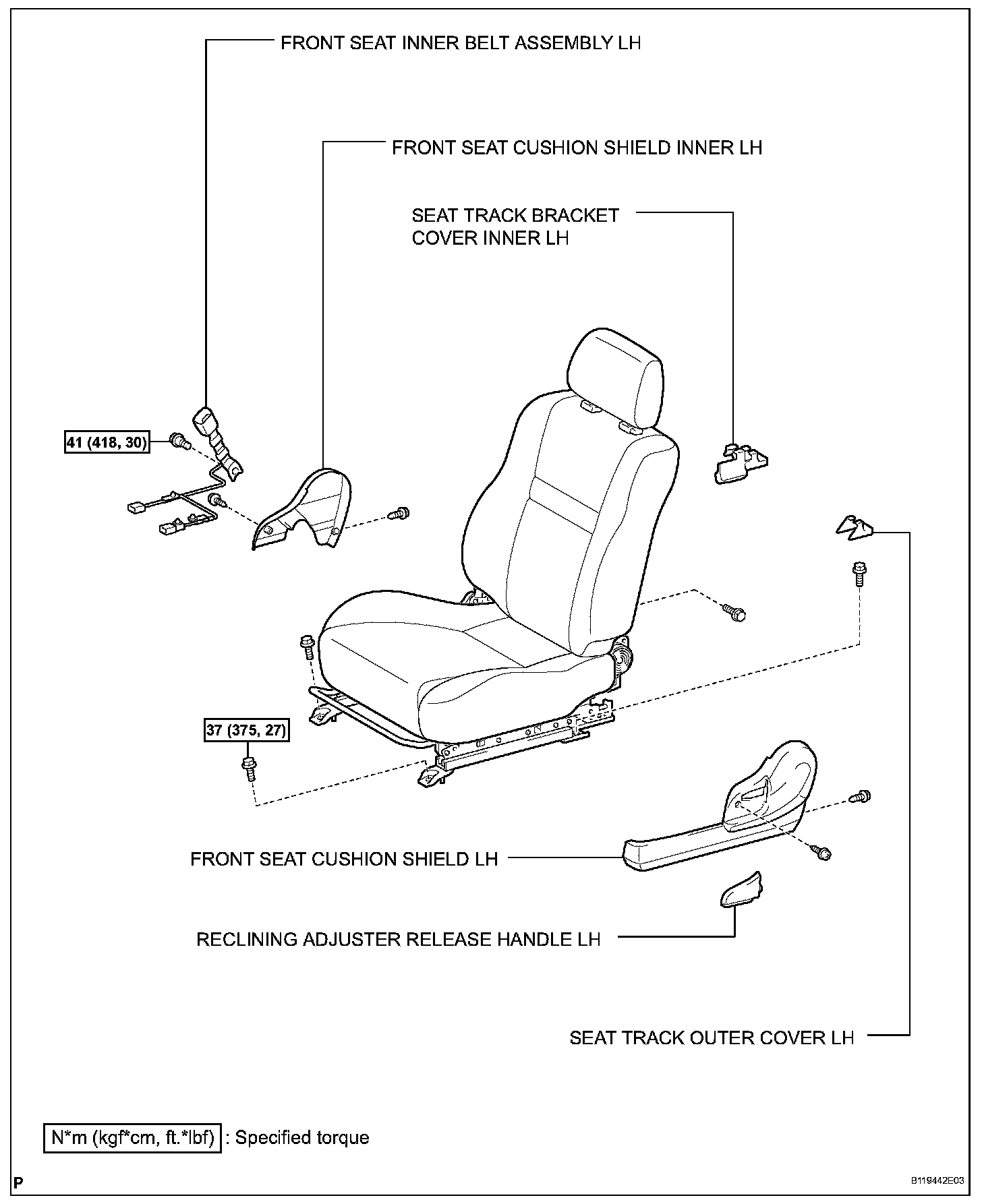 FRONT SEAT INNER BELT ASSEMBLY LH

FRONT SEAT CUSHION SHIELD INNER LH

SEAT TRACK BRACKET COVER INNER LH

41 (418, 30)

37 (375, 27)

FRONT SEAT CUSHION SHIELD LH

RECLINING ADJUSTER RELEASE HANDLE LH

SEAT TRACK OUTER COVER LH

N*m (kgf*cm, ft.*lbf) : Specified torque

P

B119442E03