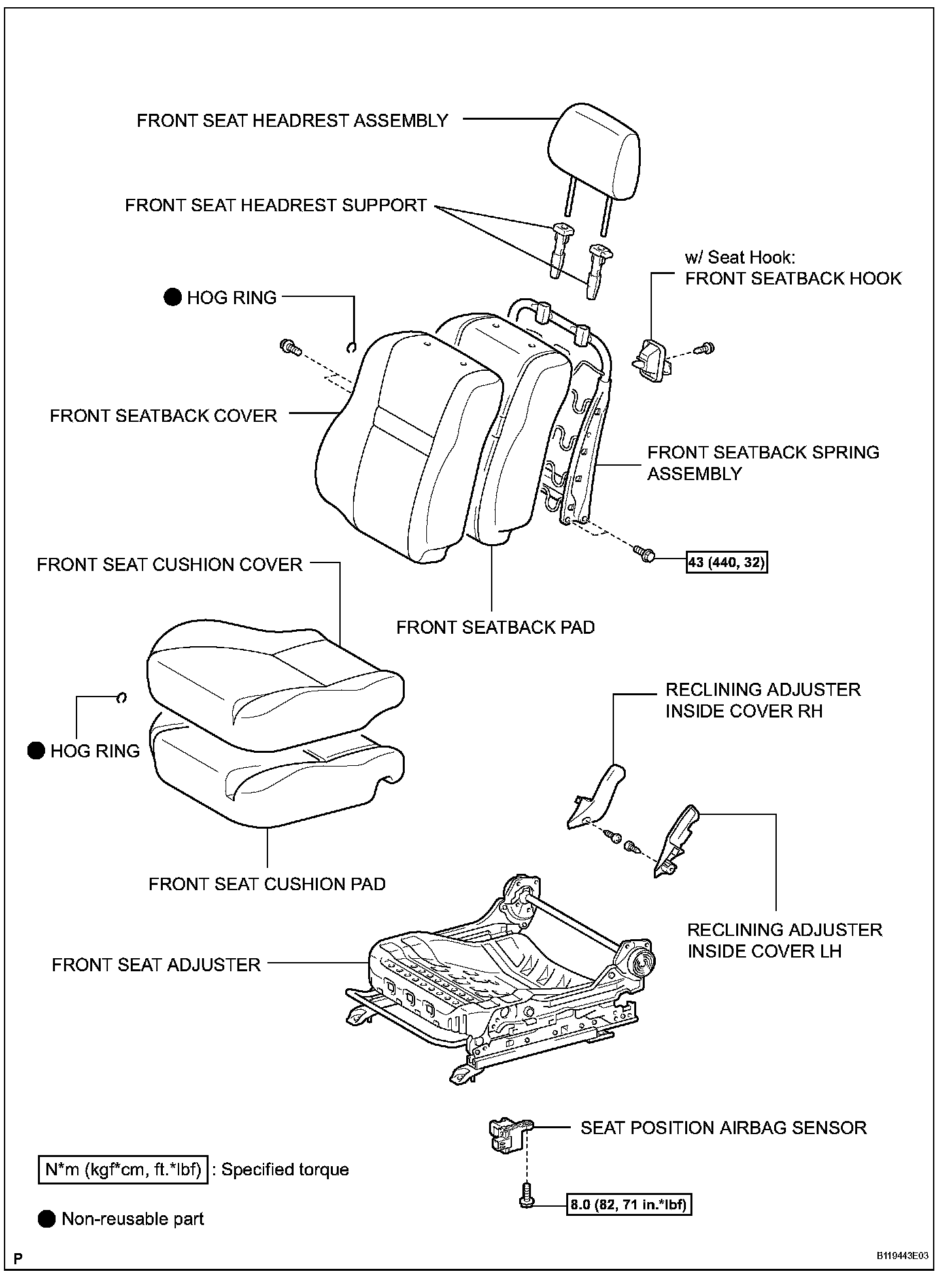 FRONT SEAT HEADREST ASSEMBLY

FRONT SEAT HEADREST SUPPORT

w/ Seat Hook:
FRONT SEATBACK HOOK

● HOG RING

FRONT SEATBACK COVER

FRONT SEATBACK SPRING ASSEMBLY

43 (440, 32)

FRONT SEAT CUSHION COVER

FRONT SEATBACK PAD

RECLINING ADJUSTER INSIDE COVER RH

● HOG RING

FRONT SEAT CUSHION PAD

RECLINING ADJUSTER INSIDE COVER LH

FRONT SEAT ADJUSTER

SEAT POSITION AIRBAG SENSOR

N*m (kgf*cm, ft.*lbf) : Specified torque

8.0 (82, 71 in.*lbf)

● Non-reusable part

P

B119443E03