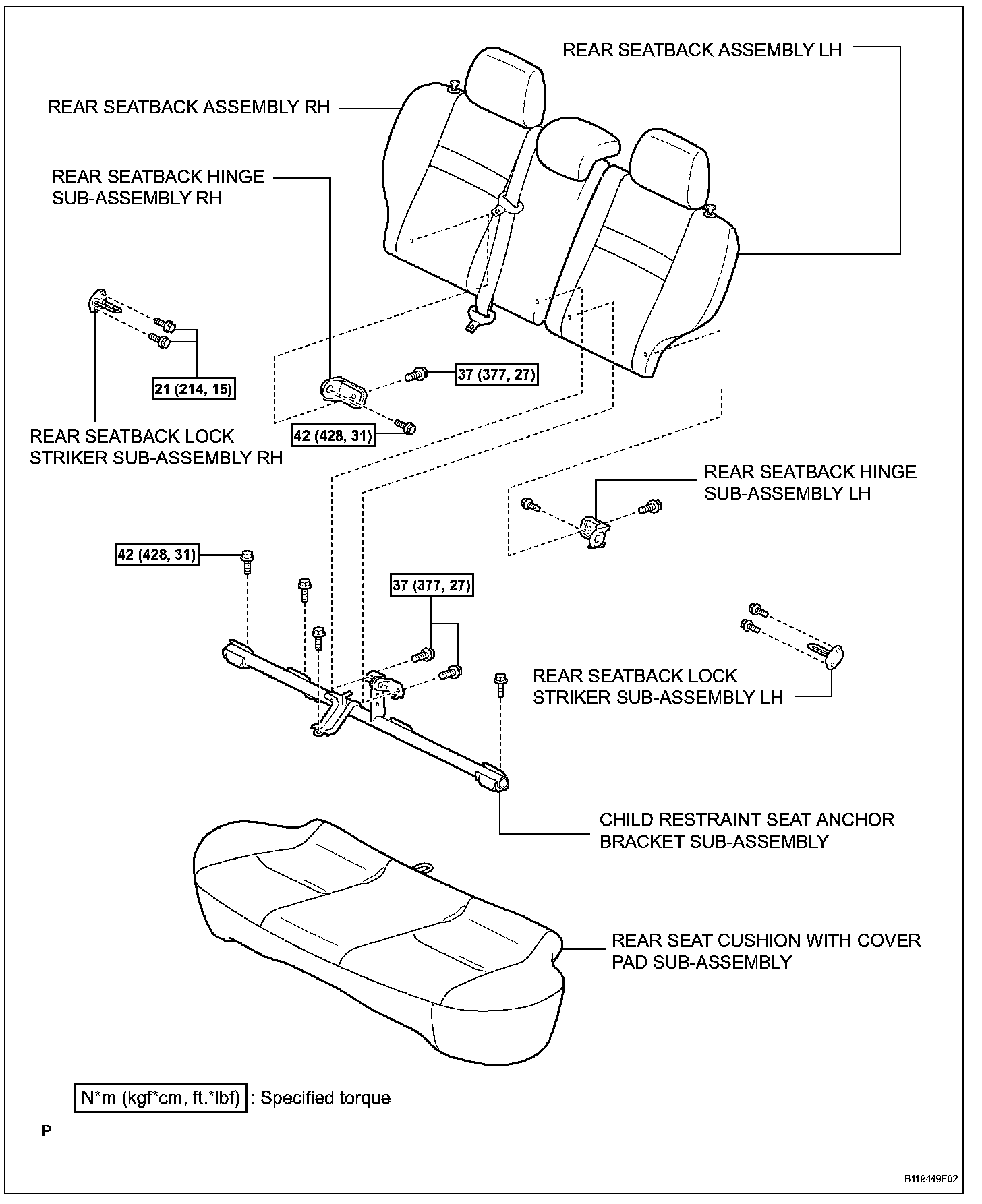 REAR SEATBACK ASSEMBLY LH

REAR SEATBACK ASSEMBLY RH

REAR SEATBACK HINGE SUB-ASSEMBLY RH

21 (214, 15)

37 (377, 27)

42 (428, 31)

REAR SEATBACK LOCK STRIKER SUB-ASSEMBLY RH

REAR SEATBACK HINGE SUB-ASSEMBLY LH

42 (428, 31)

37 (377, 27)

REAR SEATBACK LOCK STRIKER SUB-ASSEMBLY LH

CHILD RESTRAINT SEAT ANCHOR BRACKET SUB-ASSEMBLY

REAR SEAT CUSHION WITH COVER PAD SUB-ASSEMBLY

N*m (kgf*cm, ft.*lbf) : Specified torque

P

B119449E02