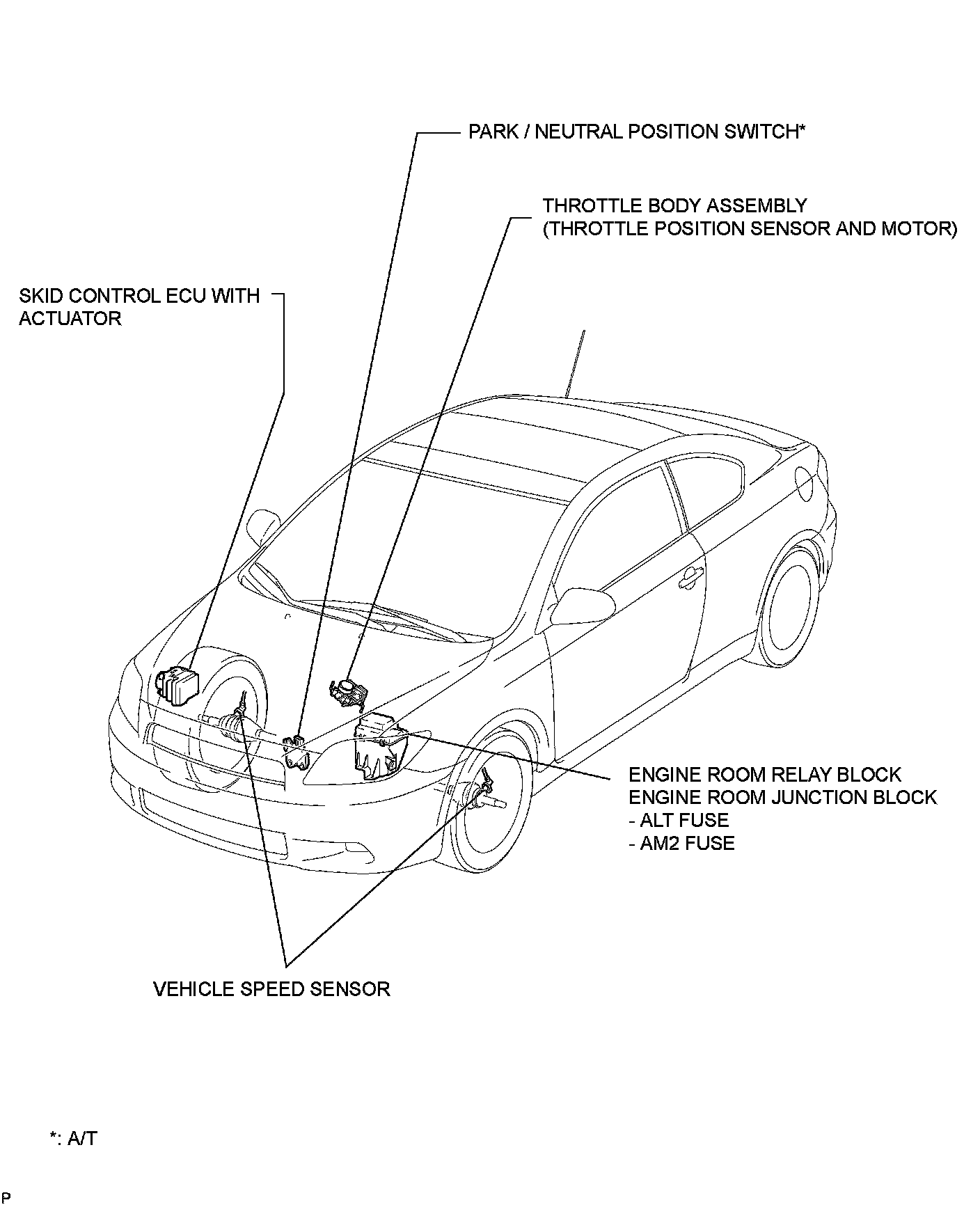 PARK / NEUTRAL POSITION SWITCH*

THROTTLE BODY ASSEMBLY
(THROTTLE POSITION SENSOR AND MOTOR)

SKID CONTROL ECU WITH
ACTUATOR

ENGINE ROOM RELAY BLOCK
ENGINE ROOM JUNCTION BLOCK
- ALT FUSE
- AM2 FUSE

VEHICLE SPEED SENSOR

*: A/T

P