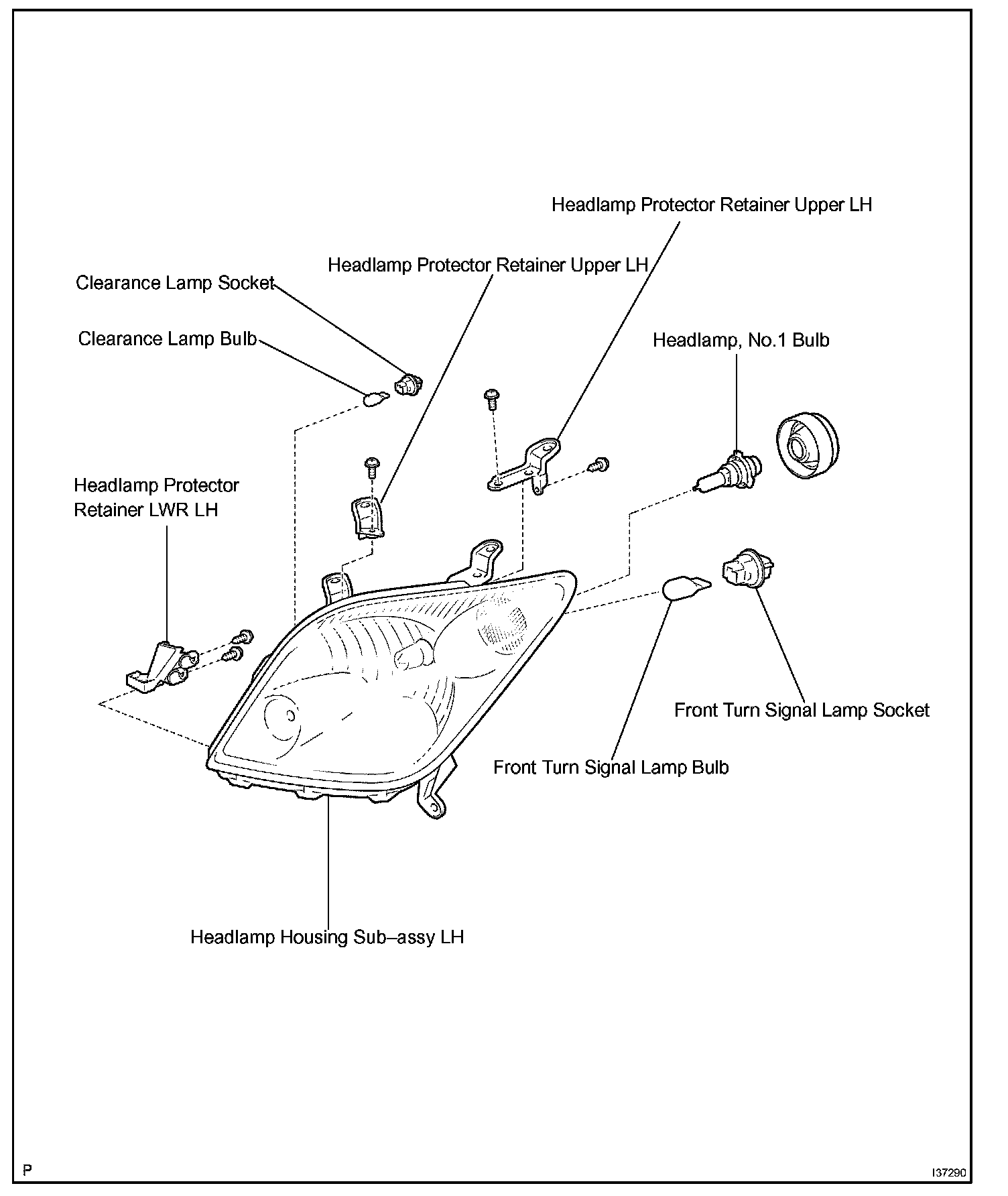 Headlamp Protector Retainer Upper LH

Headlamp Protector Retainer Upper LH

Clearance Lamp Socket

Clearance Lamp Bulb

Headlamp, No.1 Bulb

Headlamp Protector Retainer LWR LH

Front Turn Signal Lamp Socket

Front Turn Signal Lamp Bulb

Headlamp Housing Sub–assy LH

P

I37290