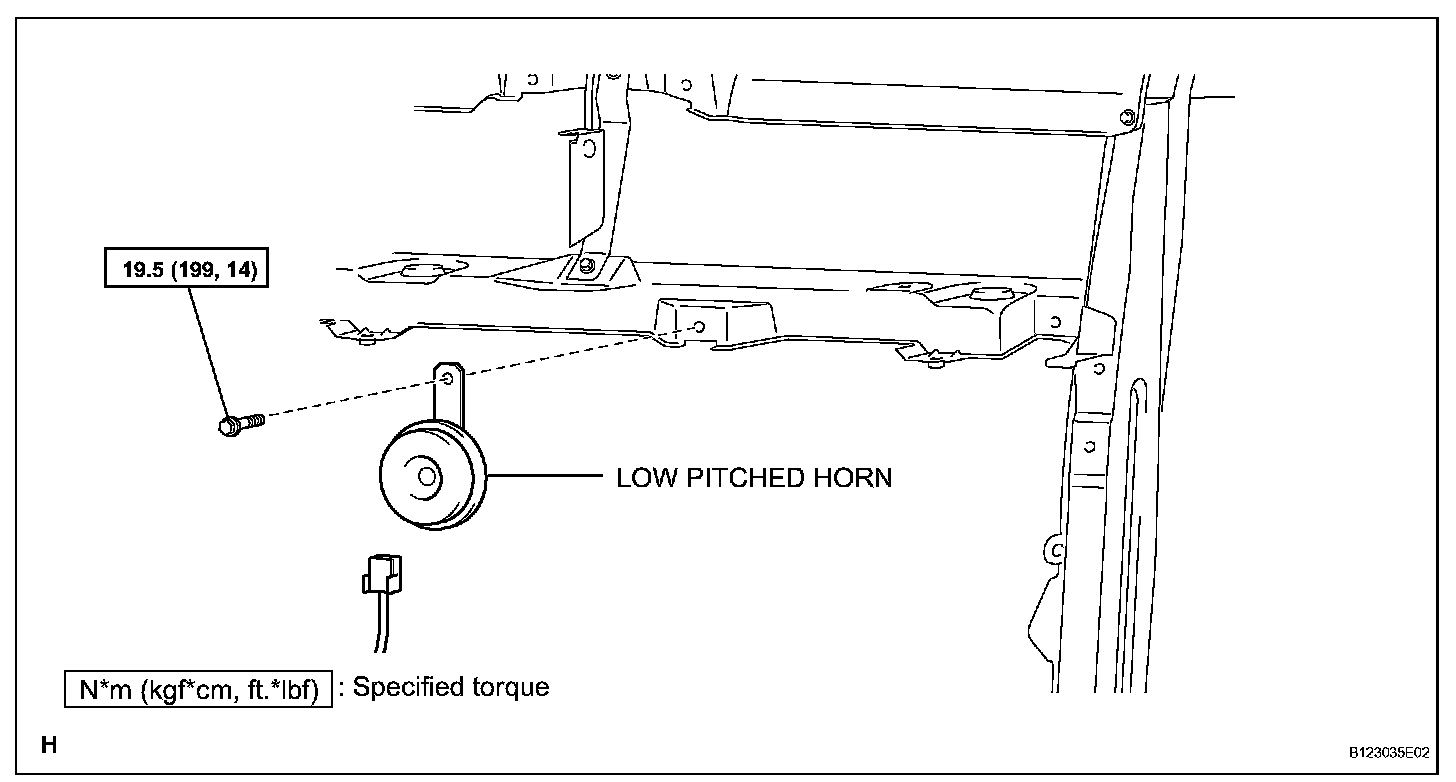 19.5 (199, 14)

LOW PITCHED HORN

N*m (kgf*cm, ft.*lbf) : Specified torque

H

B123035E02