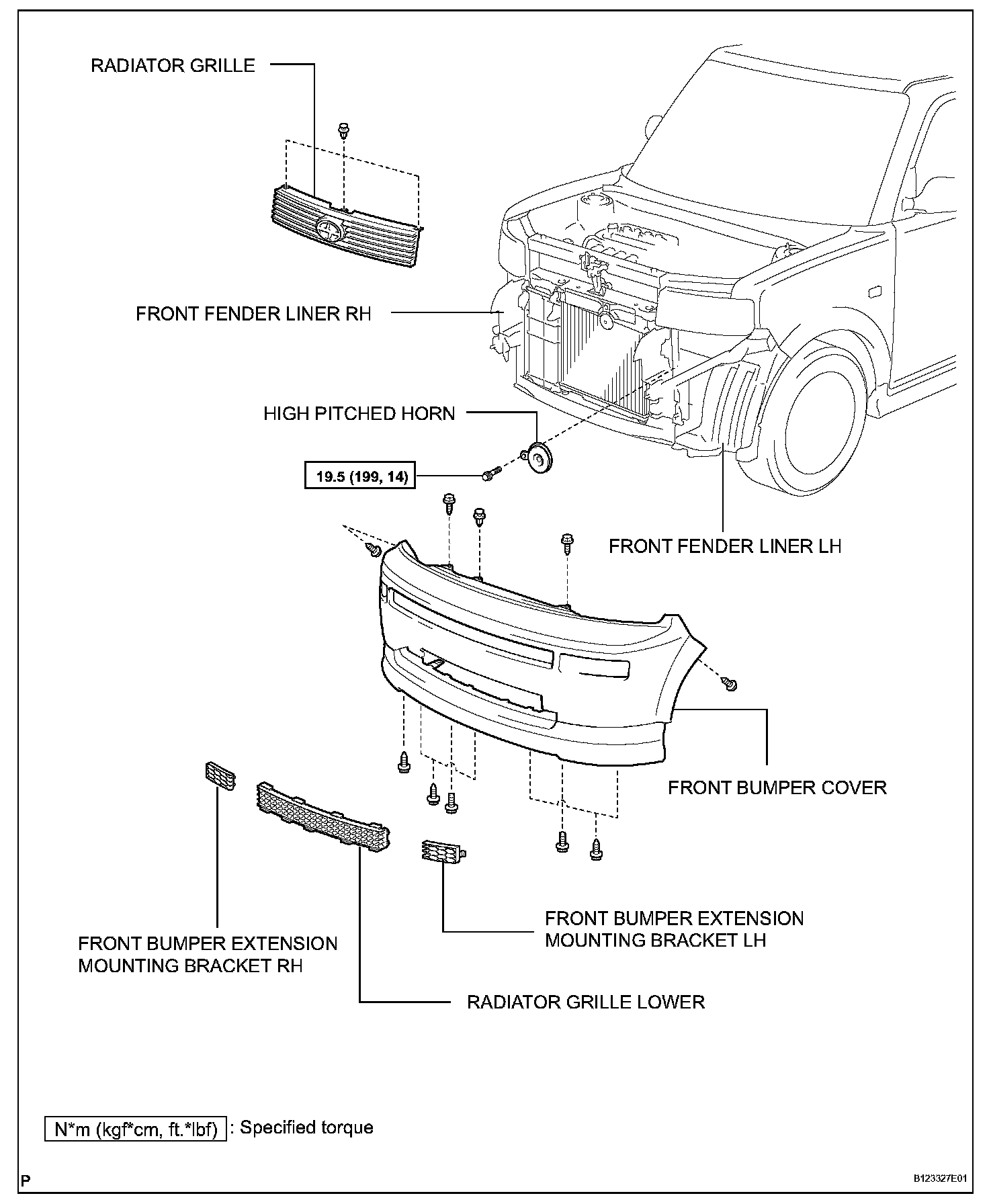 RADIATOR GRILLE

FRONT FENDER LINER RH

HIGH PITCHED HORN

19.5 (199, 14)

FRONT FENDER LINER LH

FRONT BUMPER COVER

FRONT BUMPER EXTENSION MOUNTING BRACKET LH

FRONT BUMPER EXTENSION MOUNTING BRACKET RH

RADIATOR GRILLE LOWER

N*m (kgf*cm, ft.*lbf) : Specified torque

P

B123327E01